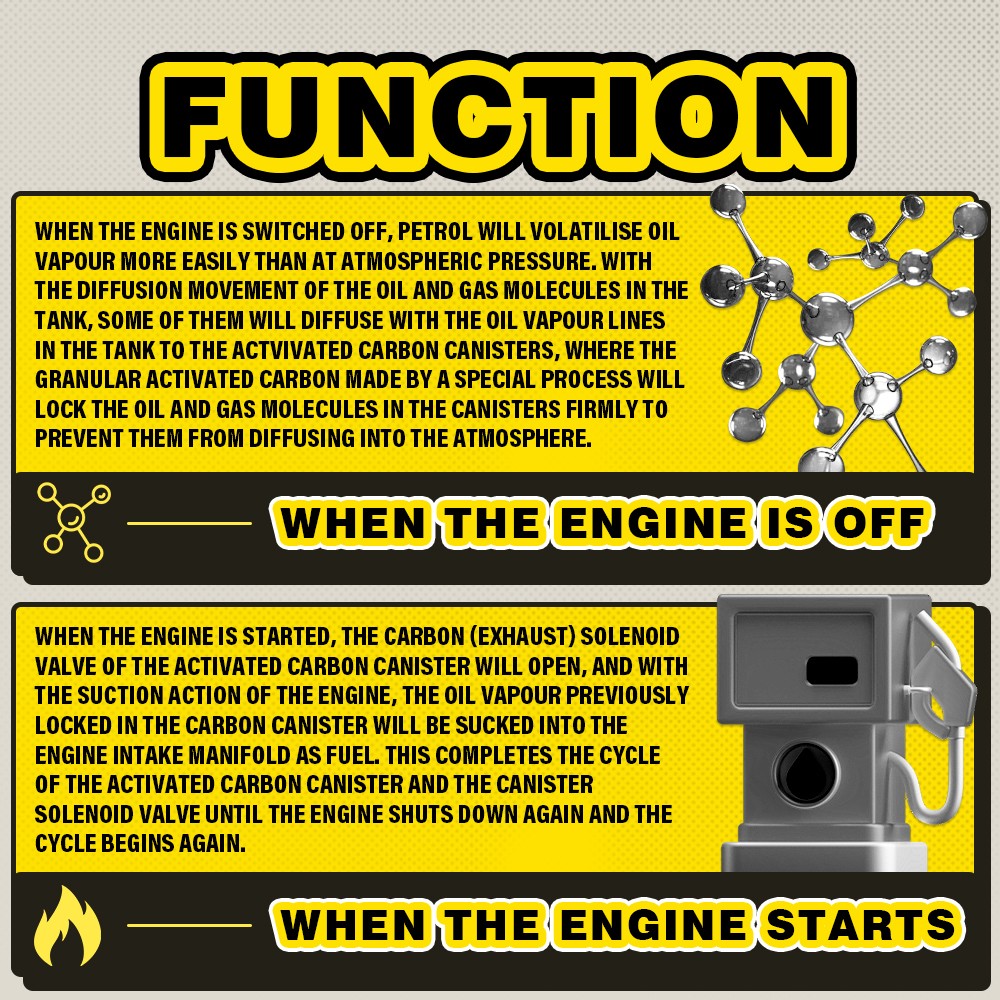 FUNCTION

WHEN THE ENGINE IS SWITCHED OFF, PETROL WILL VOLATILISE OIL VAPOUR MORE EASILY THAN AT ATMOSPHERIC PRESSURE. WITH THE DIFFUSION MOVEMENT OF THE OIL AND GAS MOLECULES IN THE TANK, SOME OF THEM WILL DIFFUSE WITH THE OIL VAPOUR LINES IN THE TANK TO THE ACTVIVATED CARBON CANISTERS, WHERE THE GRANULAR ACTIVATED CARBON MADE BY A SPECIAL PROCESS WILL LOCK THE OIL AND GAS MOLECULES IN THE CANISTERS FIRMLY TO PREVENT THEM FROM DIFFUSING INTO THE ATMOSPHERE.

WHEN THE ENGINE IS OFF

WHEN THE ENGINE IS STARTED, THE CARBON (EXHAUST) SOLENOID VALVE OF THE ACTIVATED CARBON CANISTER WILL OPEN, AND WITH THE SUCTION ACTION OF THE ENGINE, THE OIL VAPOUR PREVIOUSLY LOCKED IN THE CARBON CANISTER WILL BE SUCKED INTO THE ENGINE INTAKE MANIFOLD AS FUEL. THIS COMPLETES THE CYCLE OF THE ACTIVATED CARBON CANISTER AND THE CANISTER SOLENOID VALVE UNTIL THE ENGINE SHUTS DOWN AGAIN AND THE CYCLE BEGINS AGAIN.

WHEN THE ENGINE STARTS