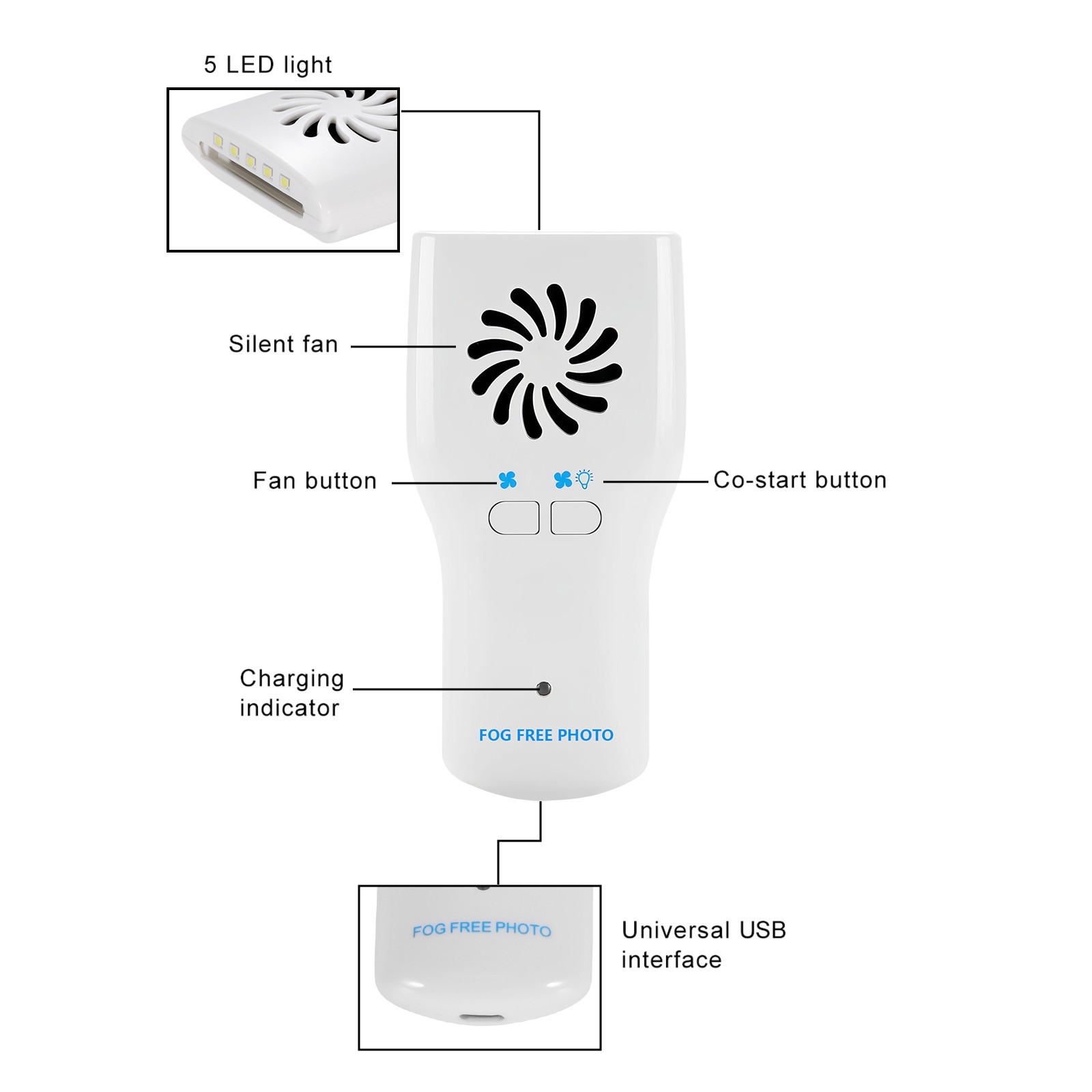 5 LED light

Silent fan

Fan button

Co-start button

Charging indicator

FOG FREE PHOTO

FOG FREE PHOTO

Universal USB interface