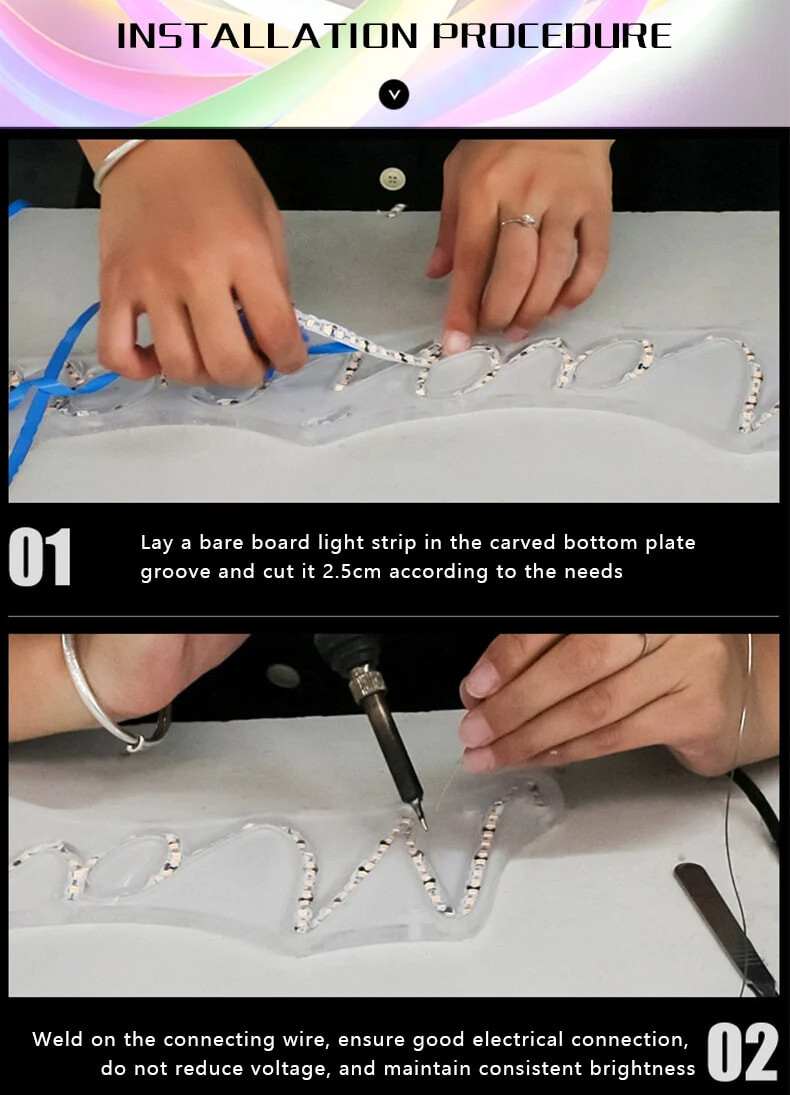 INSTALLATION PROCEDURE

01

Lay a bare board light strip in the carved bottom plate groove and cut it 2.5cm according to the needs

Weld on the connecting wire, ensure good electrical connection, do not reduce voltage, and maintain consistent brightness

02