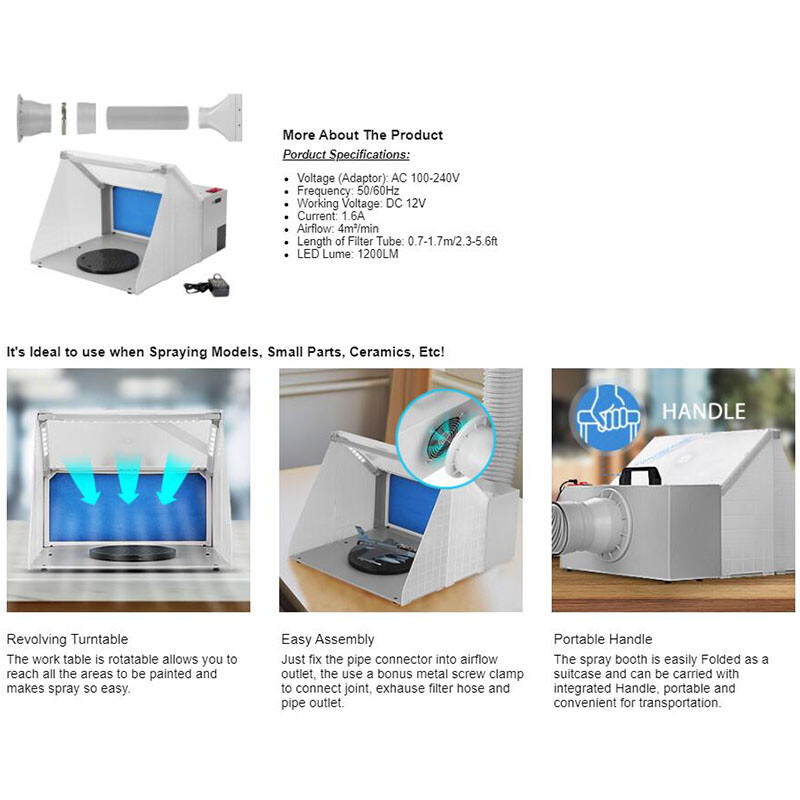 More About The Product

Porduct Specifications:

- Voltage (Adaptor): AC 100-240V
- Frequency: 50/60Hz
- Working Voltage: DC 12V
- Current: 1.6A
- Airflow: 4m³/min
- Length of Filter Tube: 0.7-1.7m/2.3-5.6ft
- LED Lume: 1200LM

It's Ideal to use when Spraying Models, Small Parts, Ceramics, Etc!

HANDLE

Revolving Turntable

The work table is rotatable allows you to reach all the areas to be painted and makes spray so easy.

Easy Assembly

Just fix the pipe connector into airflow outlet, the use a bonus metal screw clamp to connect joint, exhause filter hose and pipe outlet.

Portable Handle

The spray booth is easily Folded as a suitcase and can be carried with integrated Handle, portable and convenient for transportation.