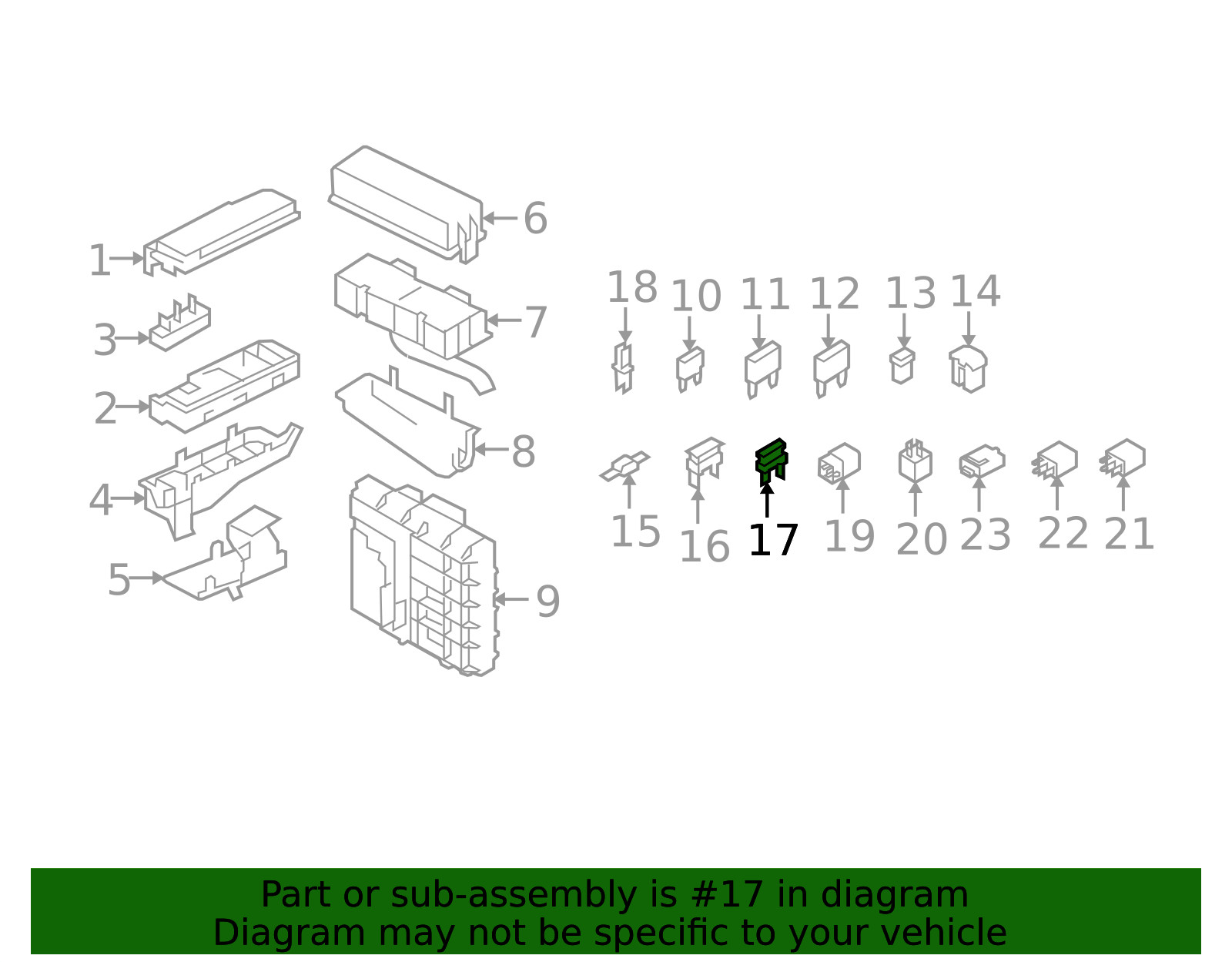 1
3
2
4
5
6
7
8
9
18
10
11
12
13
14
15
16
17
19
20
23
22
21

Part or sub-assembly is #17 in diagram
Diagram may not be specific to your vehicle