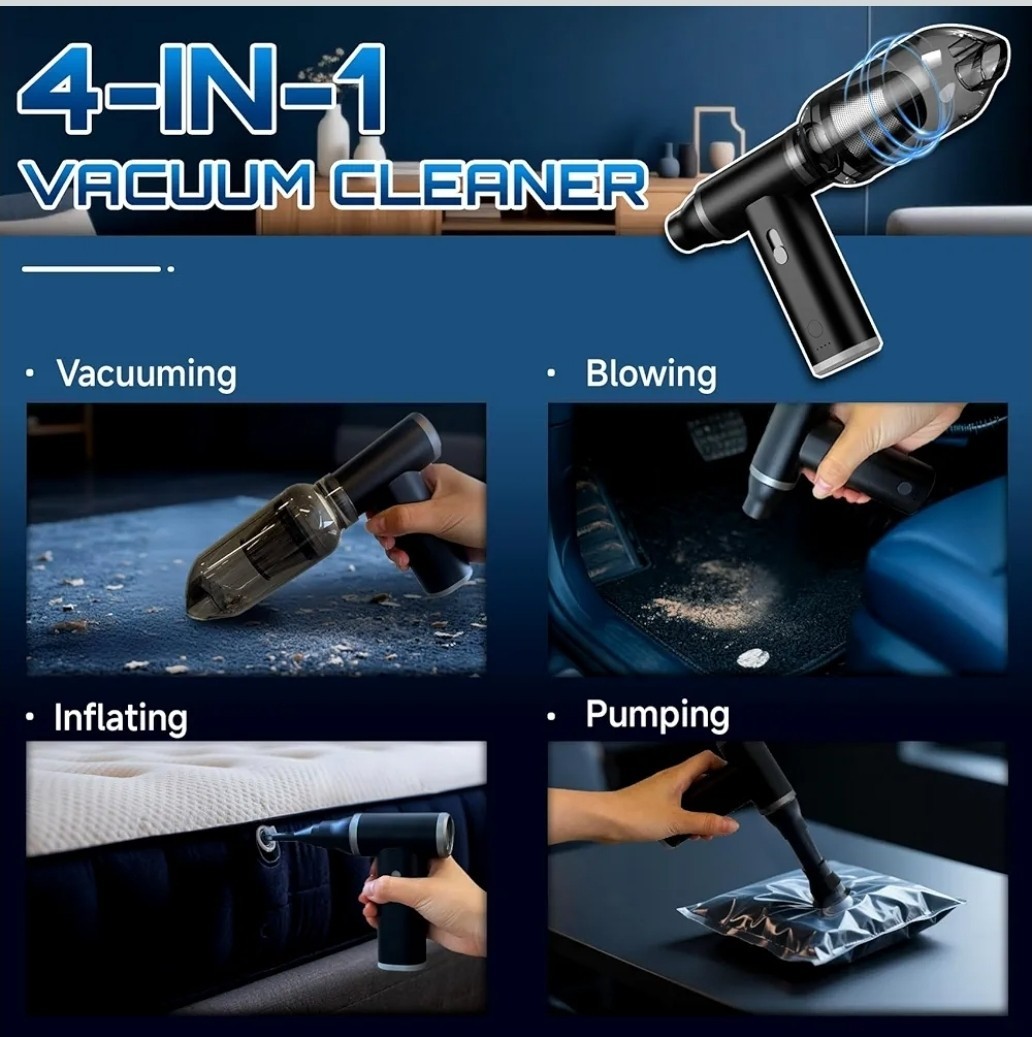 4-IN-1
VACUUM CLEANER

· Vacuuming

· Blowing

· Inflating

· Pumping