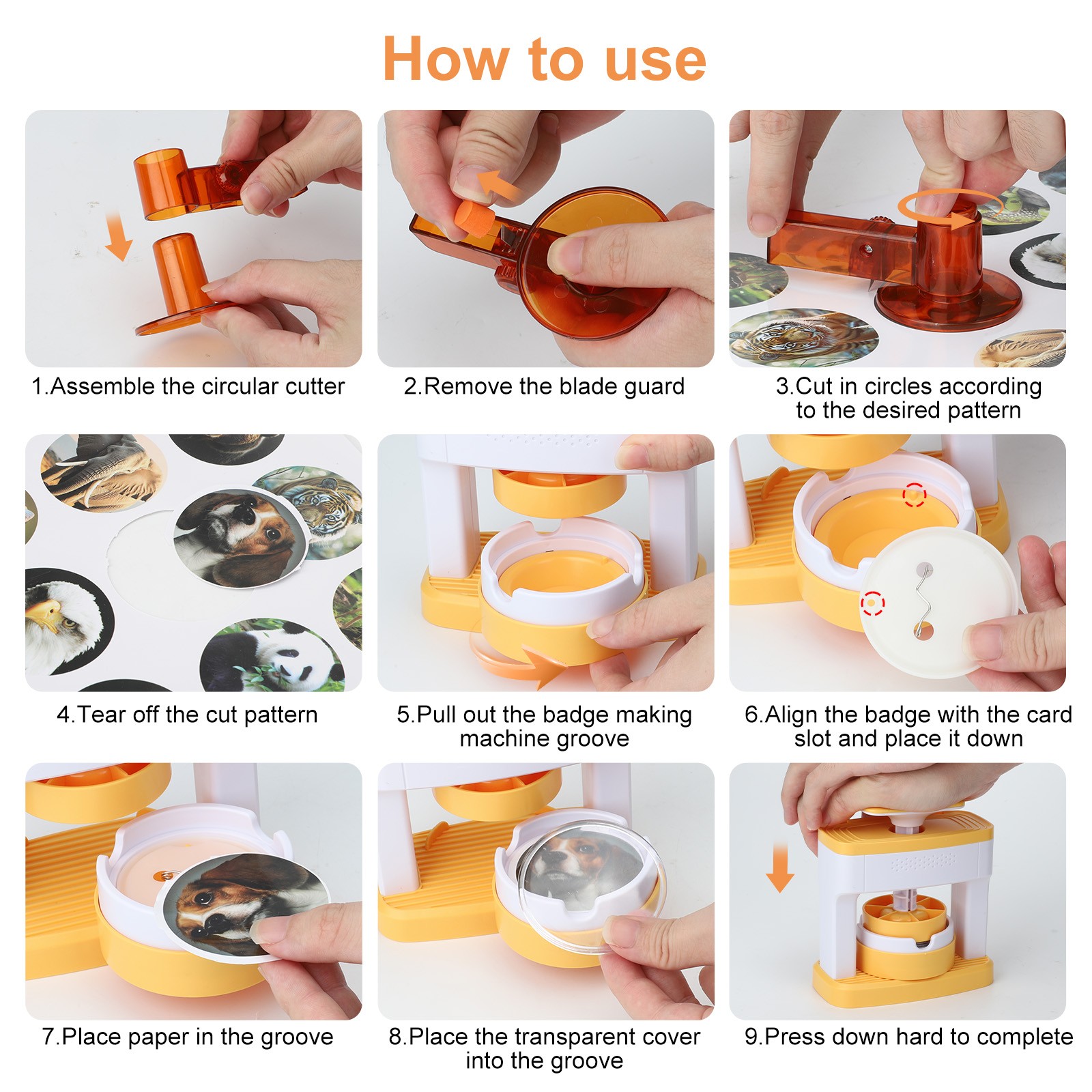 How to use

1.Assemble the circular cutter

2.Remove the blade guard

3.Cut in circles according to the desired pattern

4.Tear off the cut pattern

5.Pull out the badge making machine groove

6.Align the badge with the card slot and place it down

7.Place paper in the groove

8.Place the transparent cover into the groove

9.Press down hard to complete