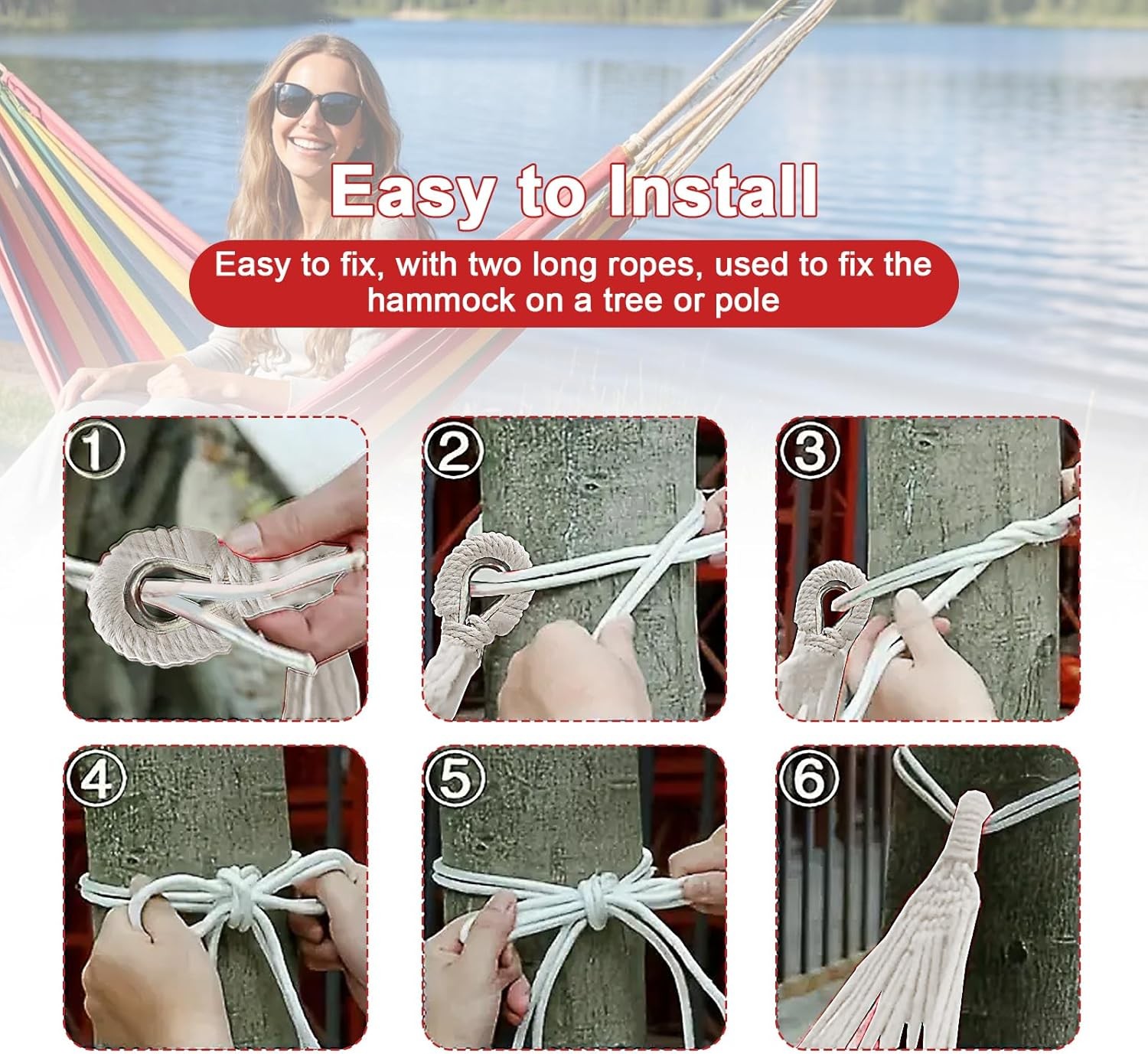 Easy to Install

Easy to fix, with two long ropes, used to fix the hammock on a tree or pole

①

②

③

④

⑤

⑥