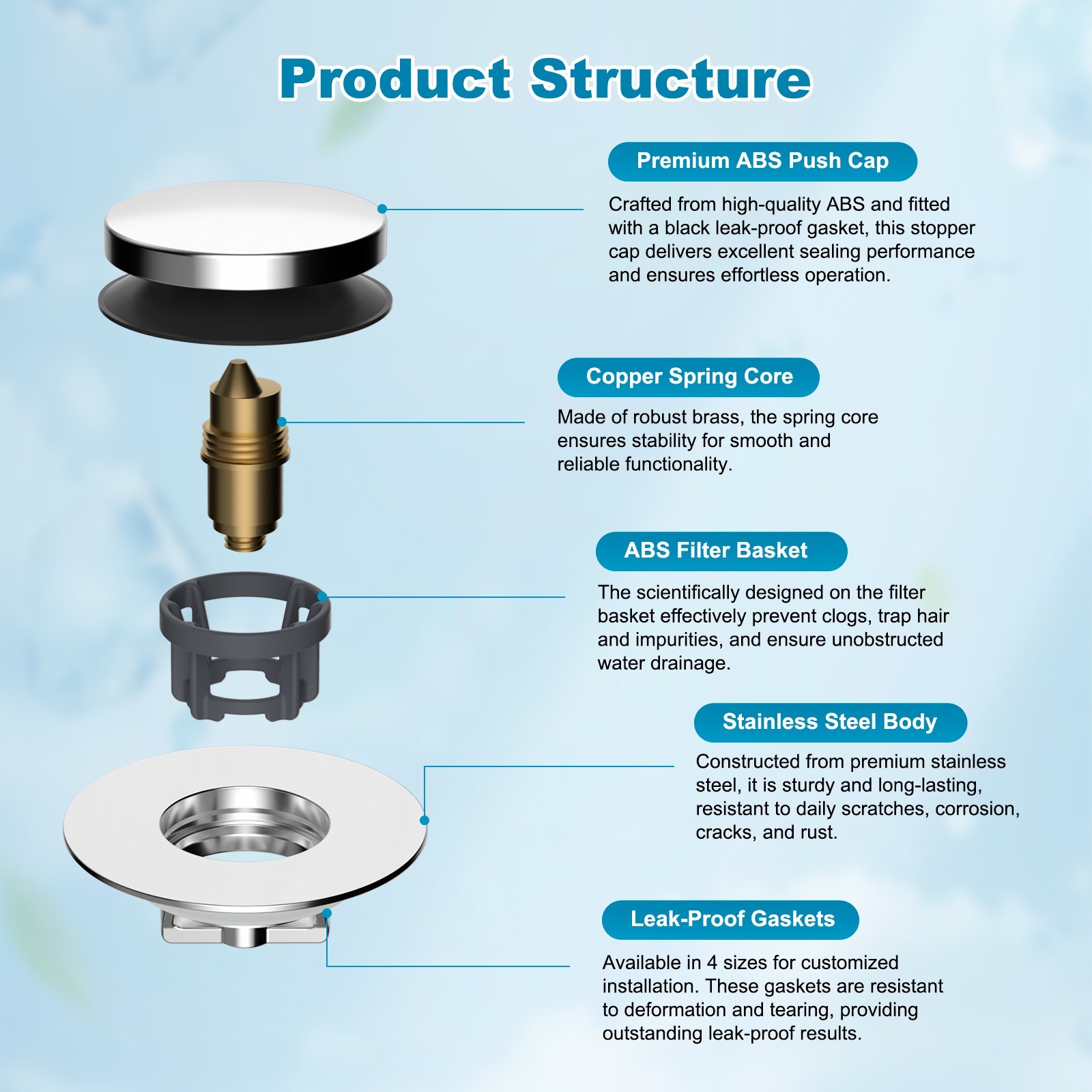 Product Structure

Premium ABS Push Cap

Crafted from high-quality ABS and fitted with a black leak-proof gasket, this stopper cap delivers excellent sealing performance and ensures effortless operation.

Copper Spring Core

Made of robust brass, the spring core ensures stability for smooth and reliable functionality.

ABS Filter Basket

The scientifically designed on the filter basket effectively prevent clogs, trap hair and impurities, and ensure unobstructed water drainage.

Stainless Steel Body

Constructed from premium stainless steel, it is sturdy and long-lasting, resistant to daily scratches, corrosion, cracks, and rust.

Leak-Proof Gaskets

Available in 4 sizes for customized installation. These gaskets are resistant to deformation and tearing, providing outstanding leak-proof results.