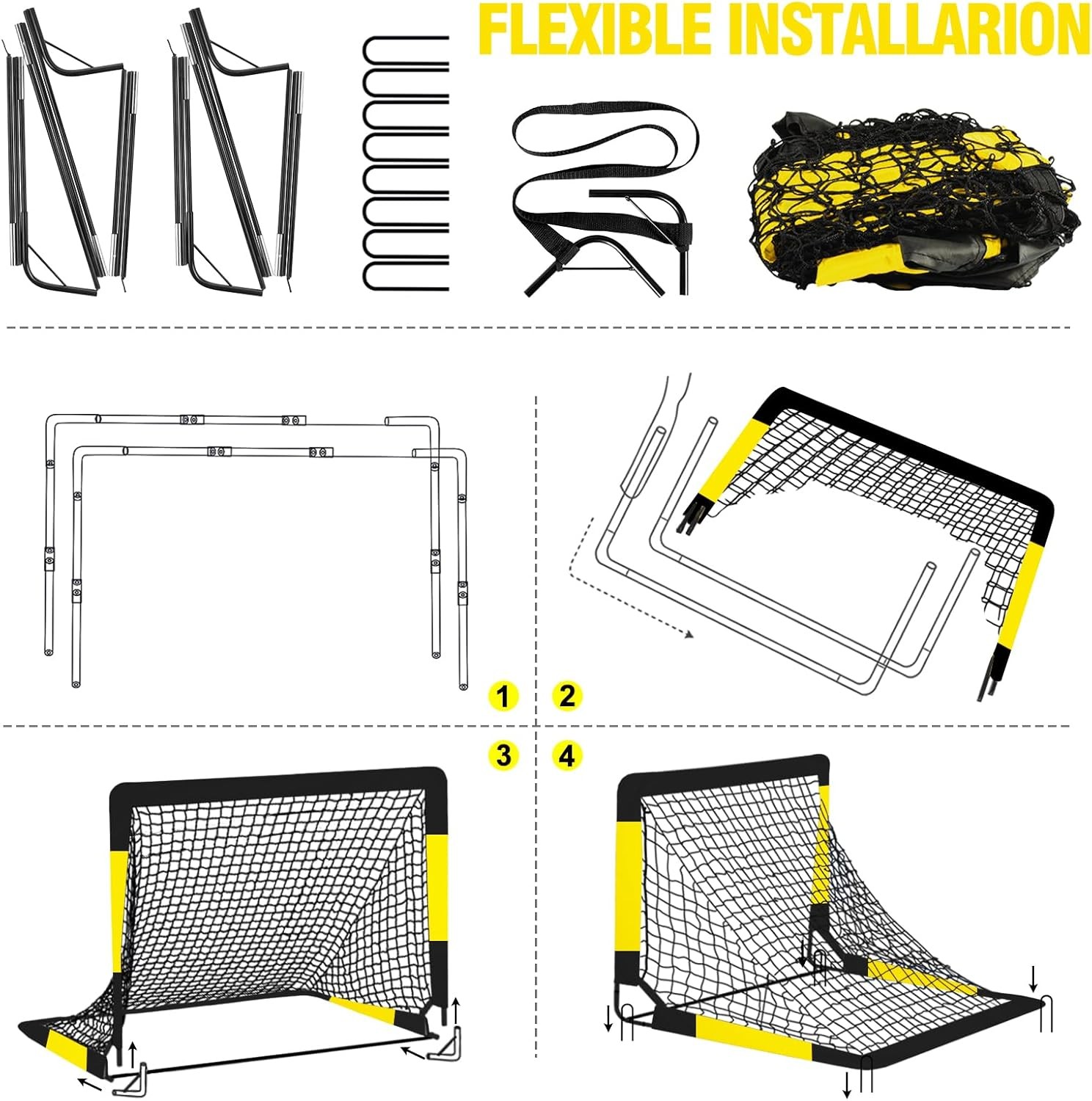 FLEXIBLE INSTALLARION

1

2

3

4