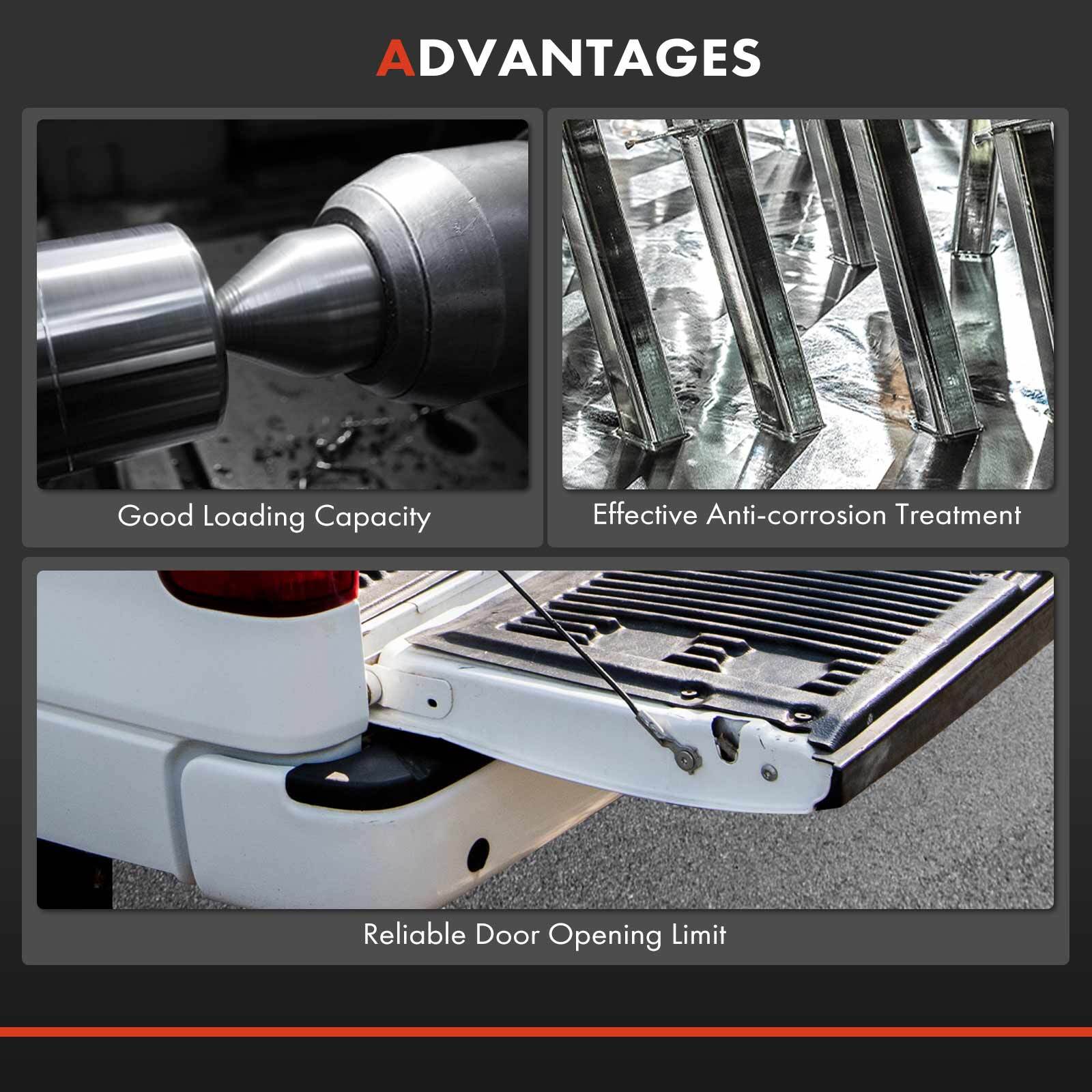 ADVANTAGES

Good Loading Capacity

Effective Anti-corrosion Treatment

Reliable Door Opening Limit