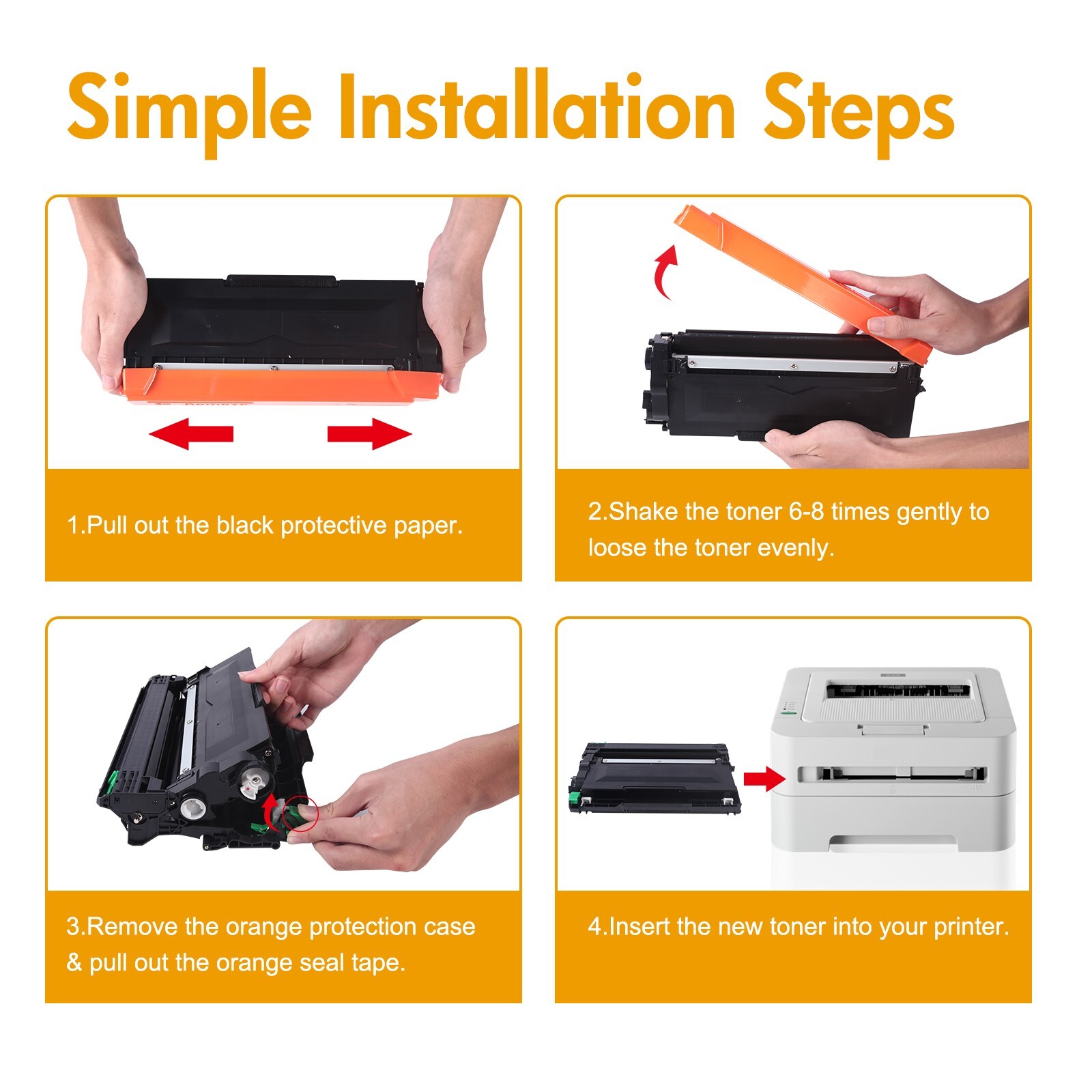 Simple Installation Steps

1.Pull out the black protective paper.

2.Shake the toner 6-8 times gently to loose the toner evenly.

3.Remove the orange protection case & pull out the orange seal tape.

4.Insert the new toner into your printer.