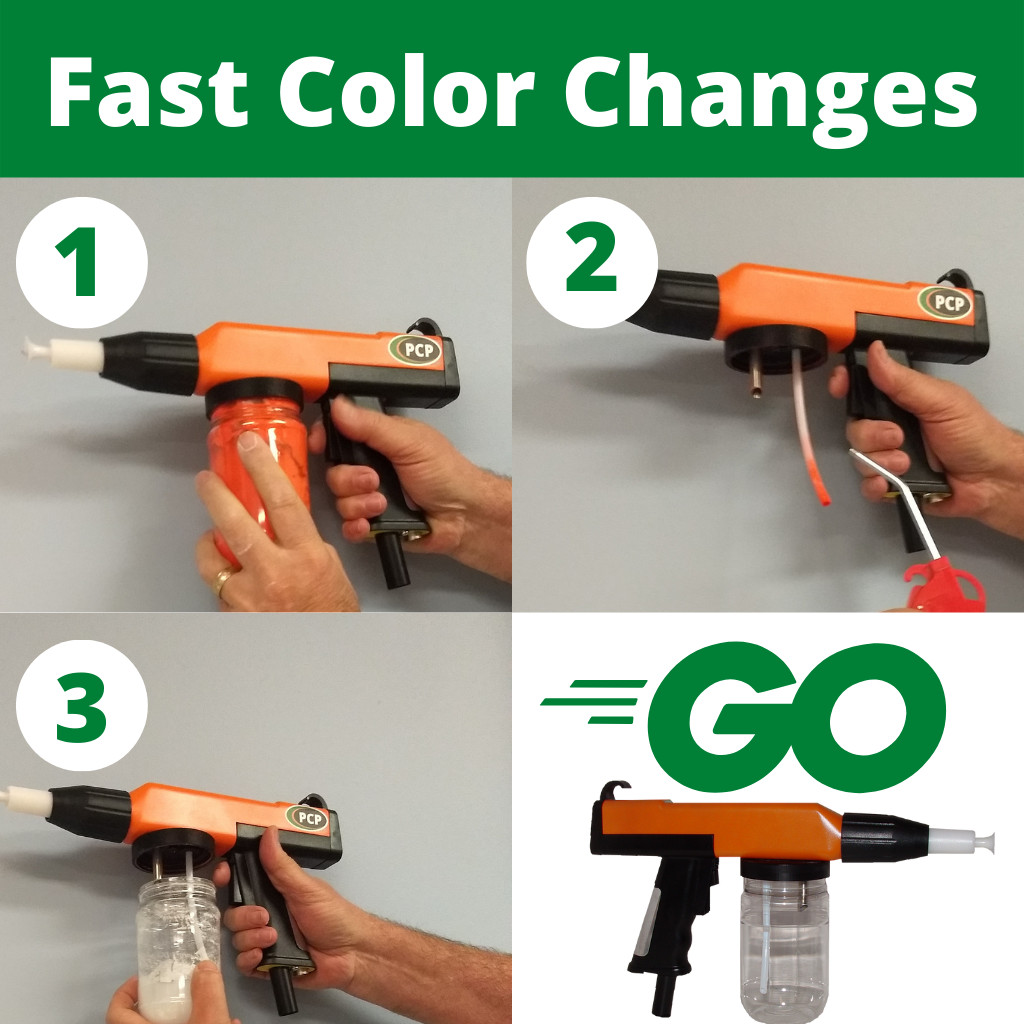 Fast Color Changes

1

PCP

2

PCP

3

PCP

GO