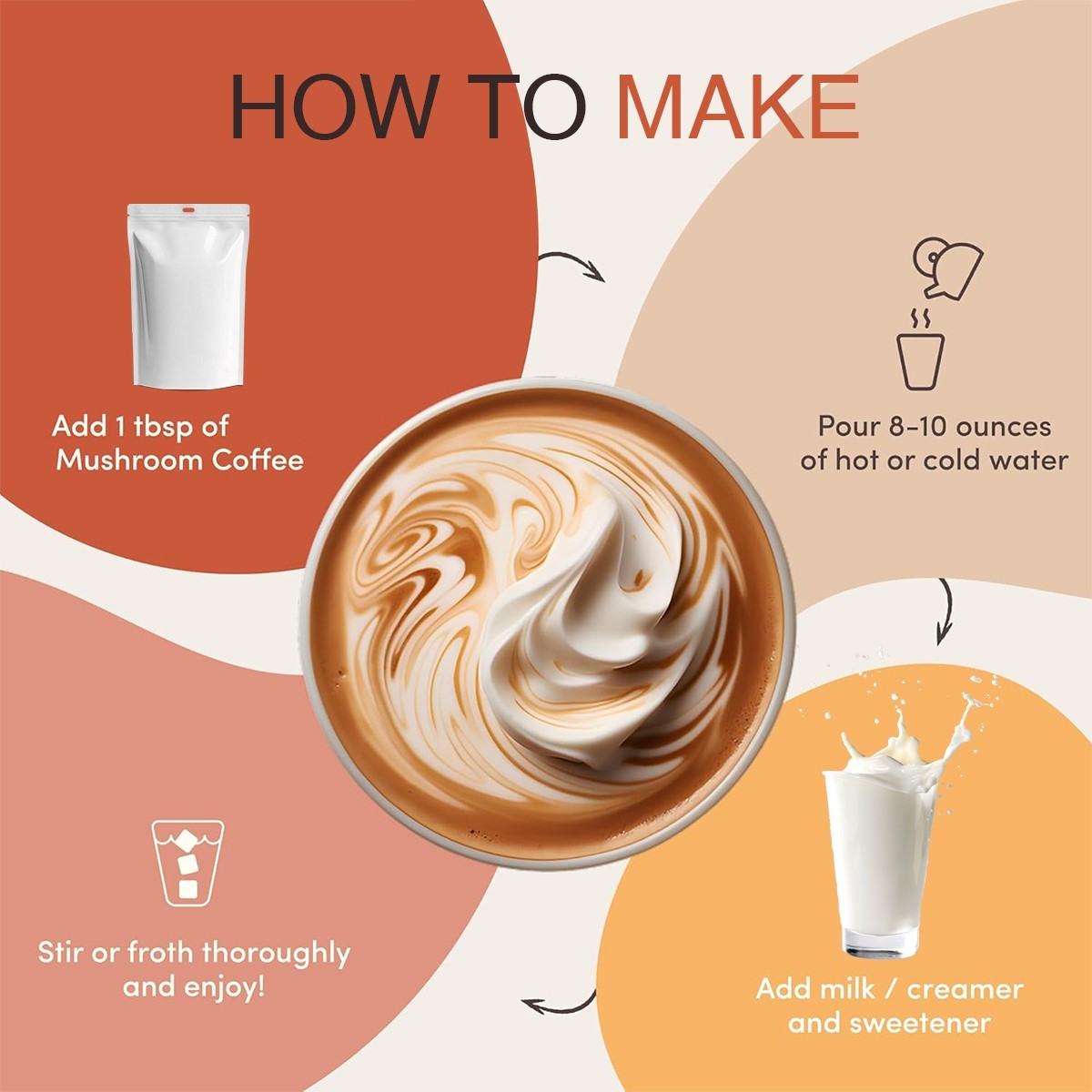 HOW TO MAKE

Add 1 tbsp of Mushroom Coffee

Pour 8-10 ounces of hot or cold water

Add milk / creamer and sweetener

Stir or froth thoroughly and enjoy!