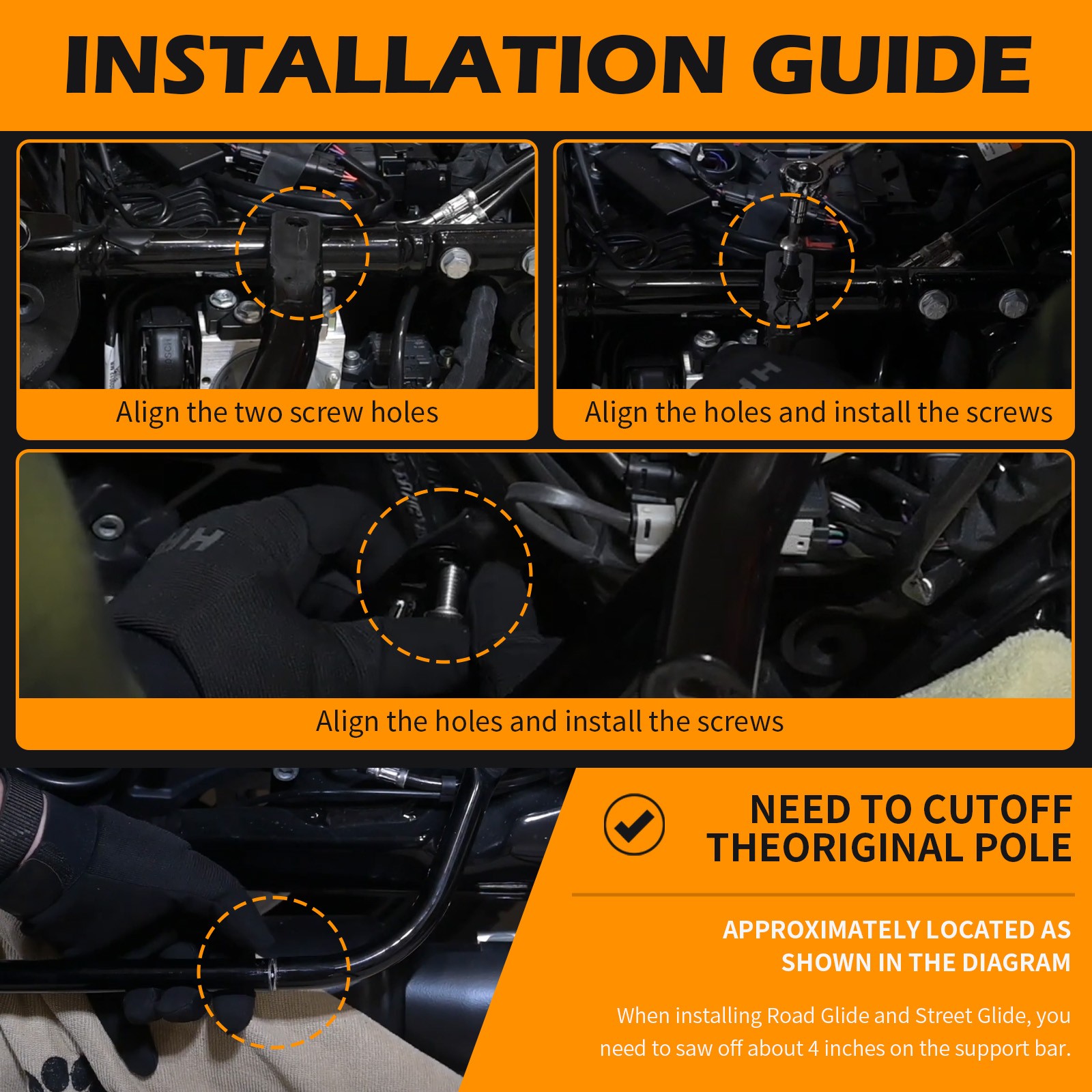 INSTALLATION GUIDE

Align the two screw holes

Align the holes and install the screws

Align the holes and install the screws

NEED TO CUTOFF THEORIGINAL POLE

APPROXIMATELY LOCATED AS SHOWN IN THE DIAGRAM

When installing Road Glide and Street Glide, you need to saw off about 4 inches on the support bar.