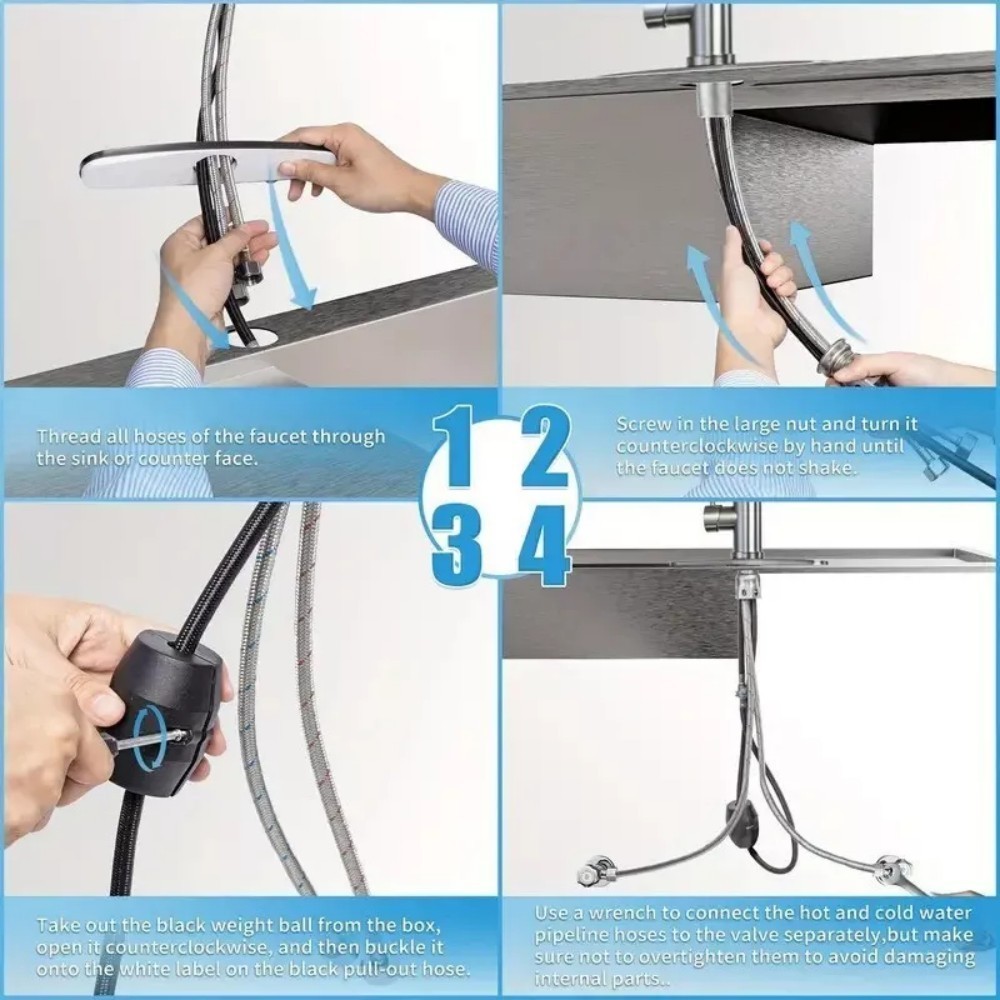 Thread all hoses of the faucet through the sink or counter face.

1

2

Screw in the large nut and turn it counterclockwise by hand until the faucet does not shake.

3

4

Take out the black weight ball from the box, open it counterclockwise, and then buckle it onto the white label on the black pull-out hose.

Use a wrench to connect the hot and cold water pipeline hoses to the valve separately,but make sure not to overtighten them to avoid damaging internal parts..