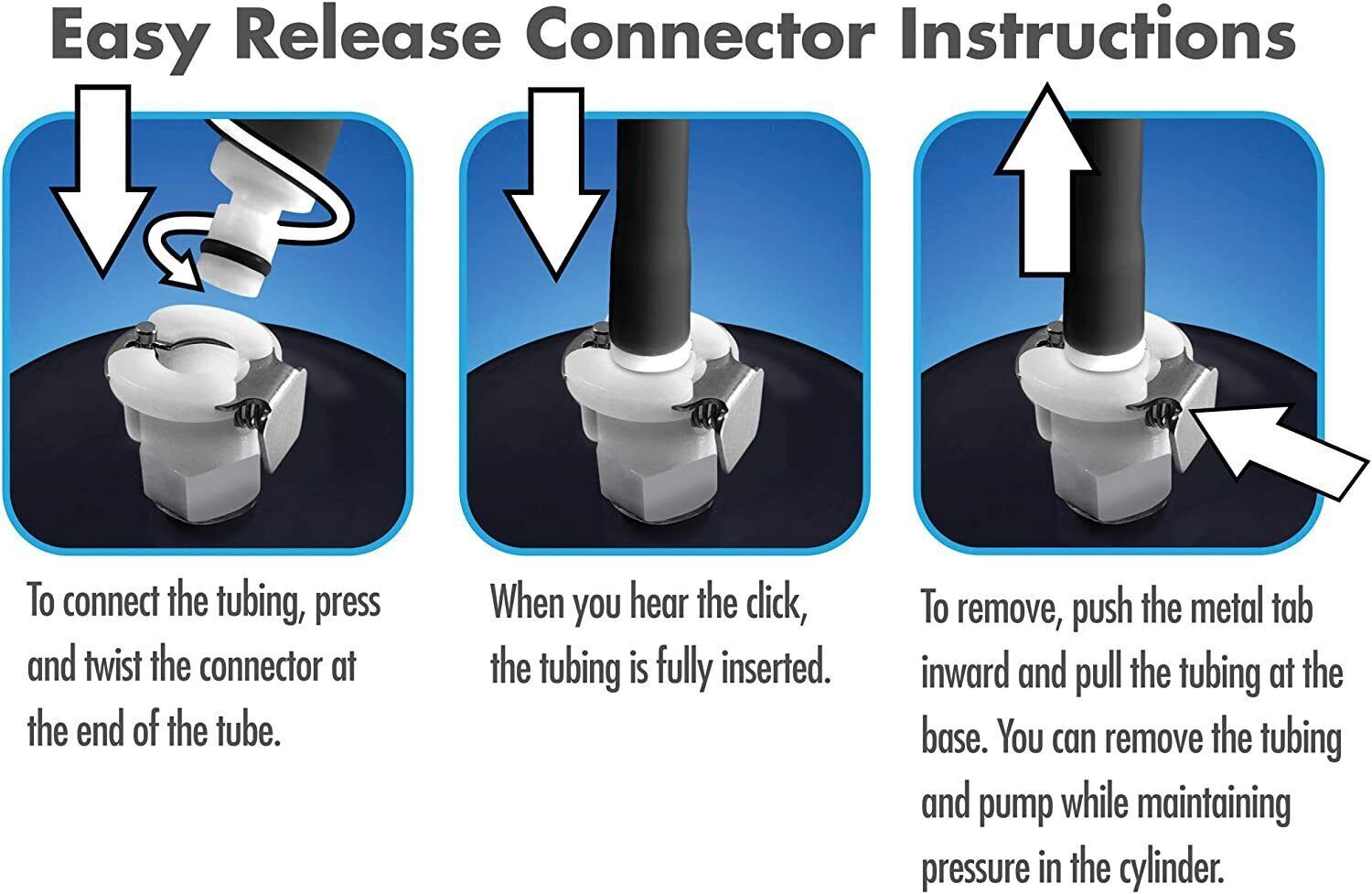 Easy Release Connector Instructions

To connect the tubing, press and twist the connector at the end of the tube.

When you hear the click, the tubing is fully inserted.

To remove, push the metal tab inward and pull the tubing at the base. You can remove the tubing and pump while maintaining pressure in the cylinder.