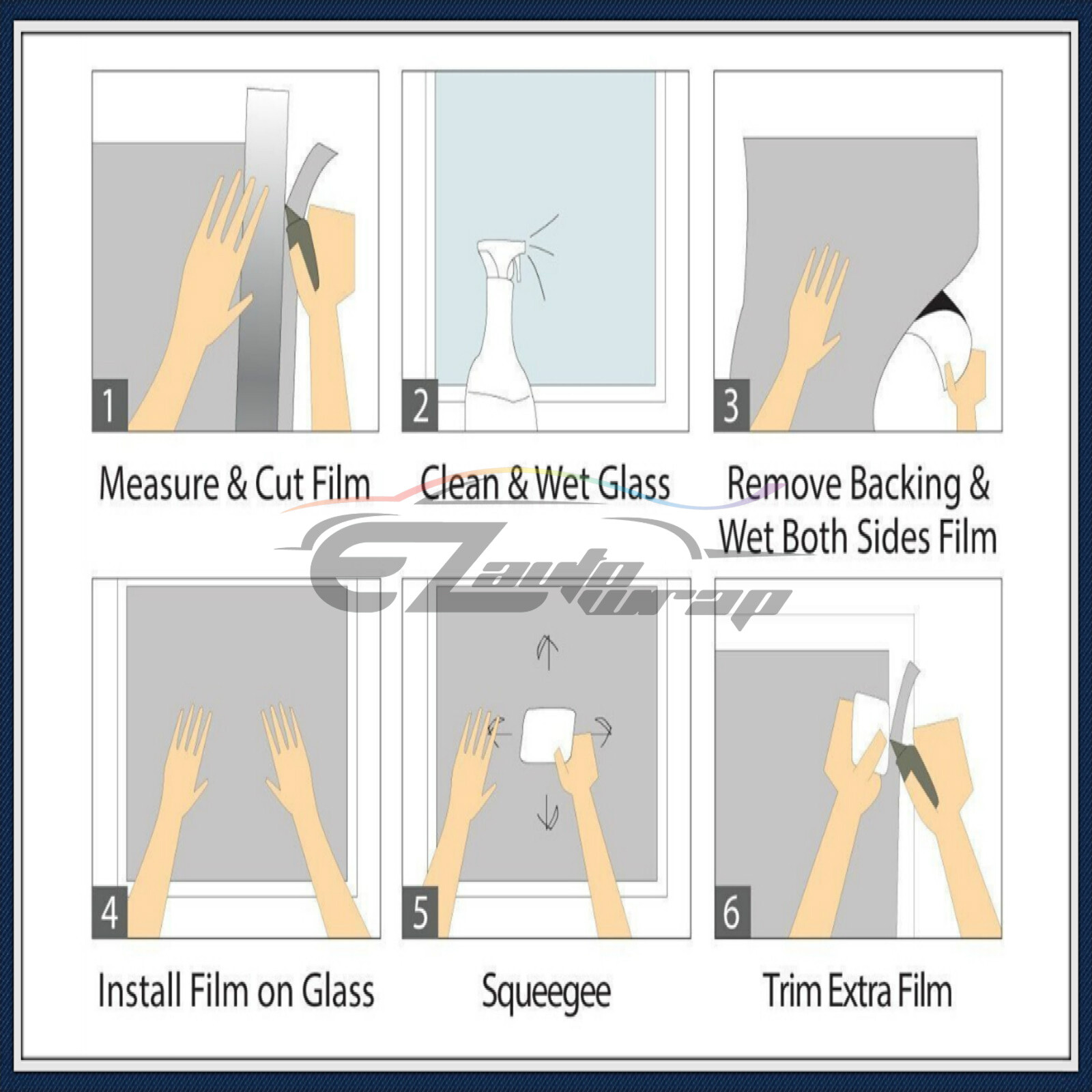 1

Measure & Cut Film

2

Clean & Wet Glass

3

Remove Backing & Wet Both Sides Film

EZ auto wrap

4

Install Film on Glass

5

Squeegee

6

Trim Extra Film