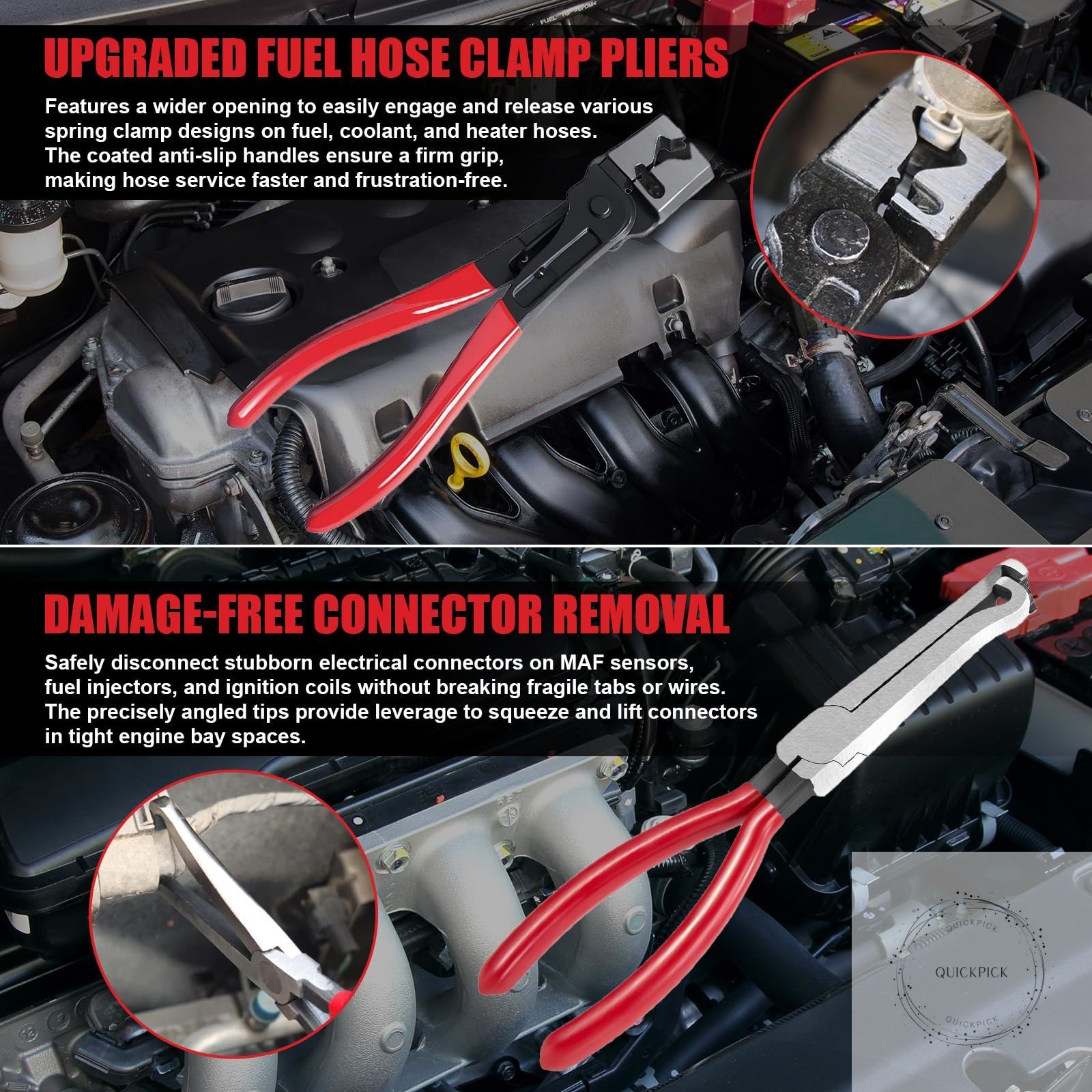 UPGRADED FUEL HOSE CLAMP PLIERS

Features a wider opening to easily engage and release various spring clamp designs on fuel, coolant, and heater hoses. The coated anti-slip handles ensure a firm grip, making hose service faster and frustration-free.

DAMAGE-FREE CONNECTOR REMOVAL

Safely disconnect stubborn electrical connectors on MAF sensors, fuel injectors, and ignition coils without breaking fragile tabs or wires. The precisely angled tips provide leverage to squeeze and lift connectors in tight engine bay spaces.

QUICKPICK
QUICKPICK
QUICKPICK