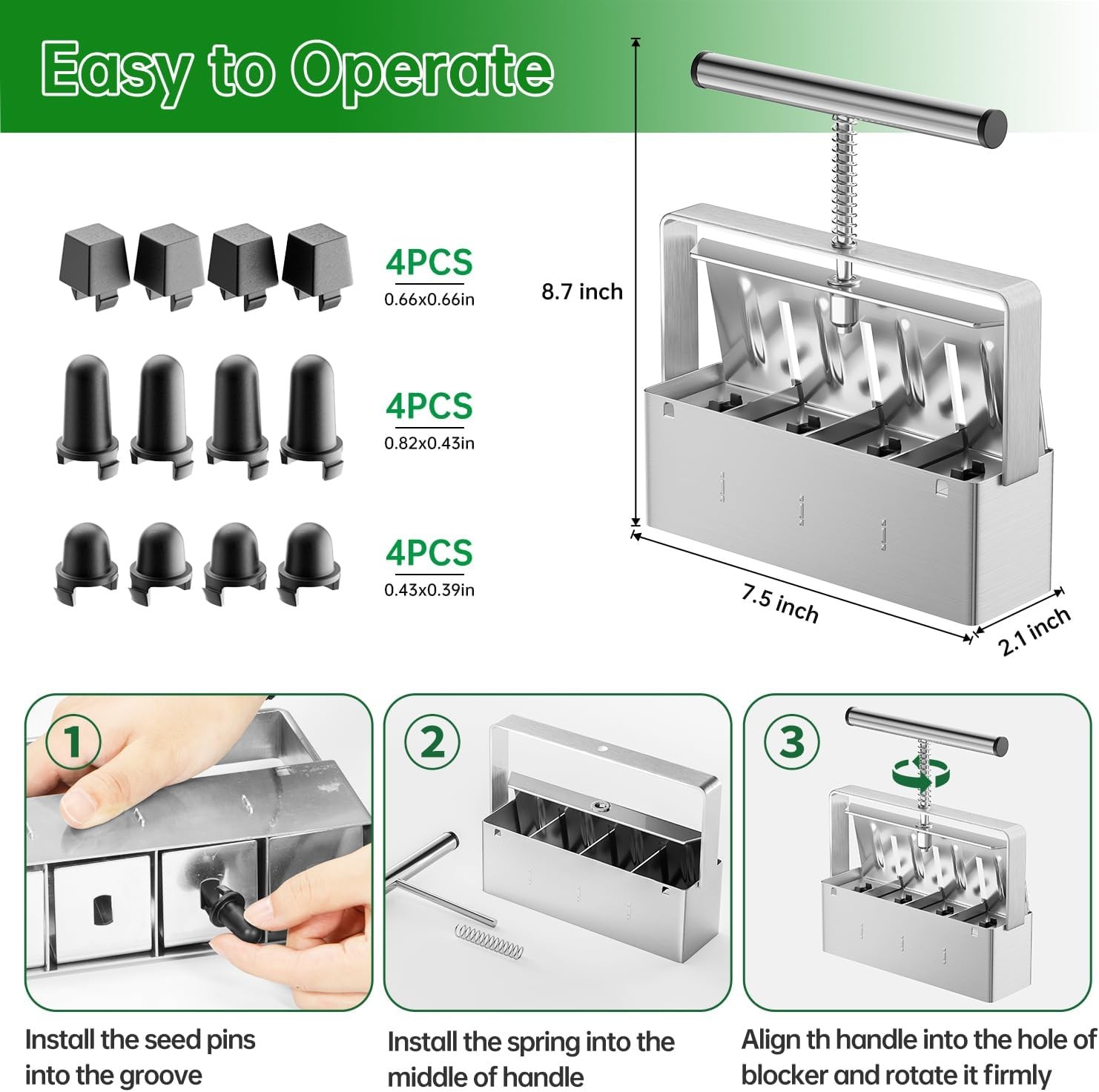 Easy to Operate

4PCS
0.66x0.66in

4PCS
0.82x0.43in

4PCS
0.43x0.39in

8.7 inch

7.5 inch

2.1 inch

1

Install the seed pins into the groove

2

Install the spring into the middle of handle

3

Align th handle into the hole of blocker and rotate it firmly