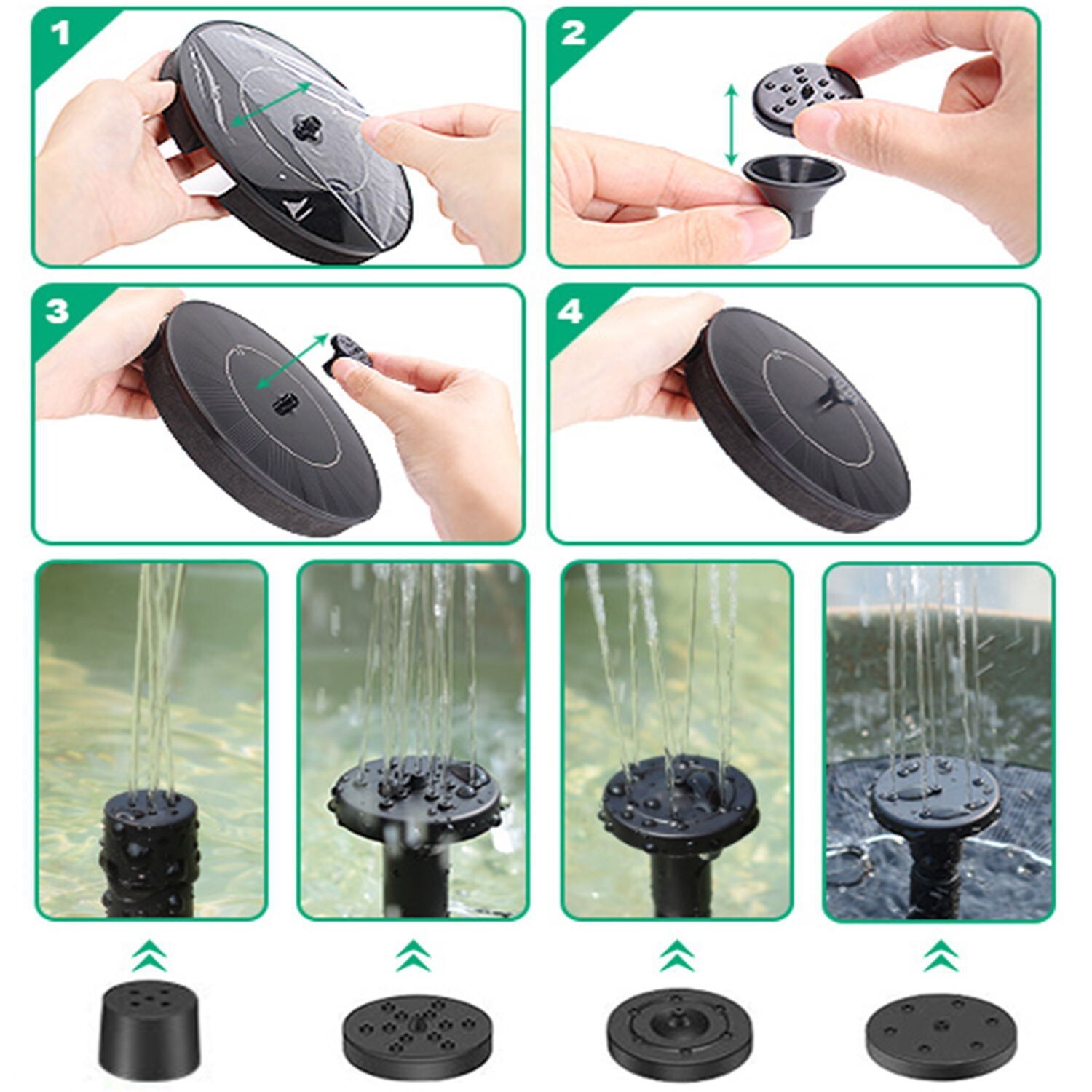 1

2

3

4