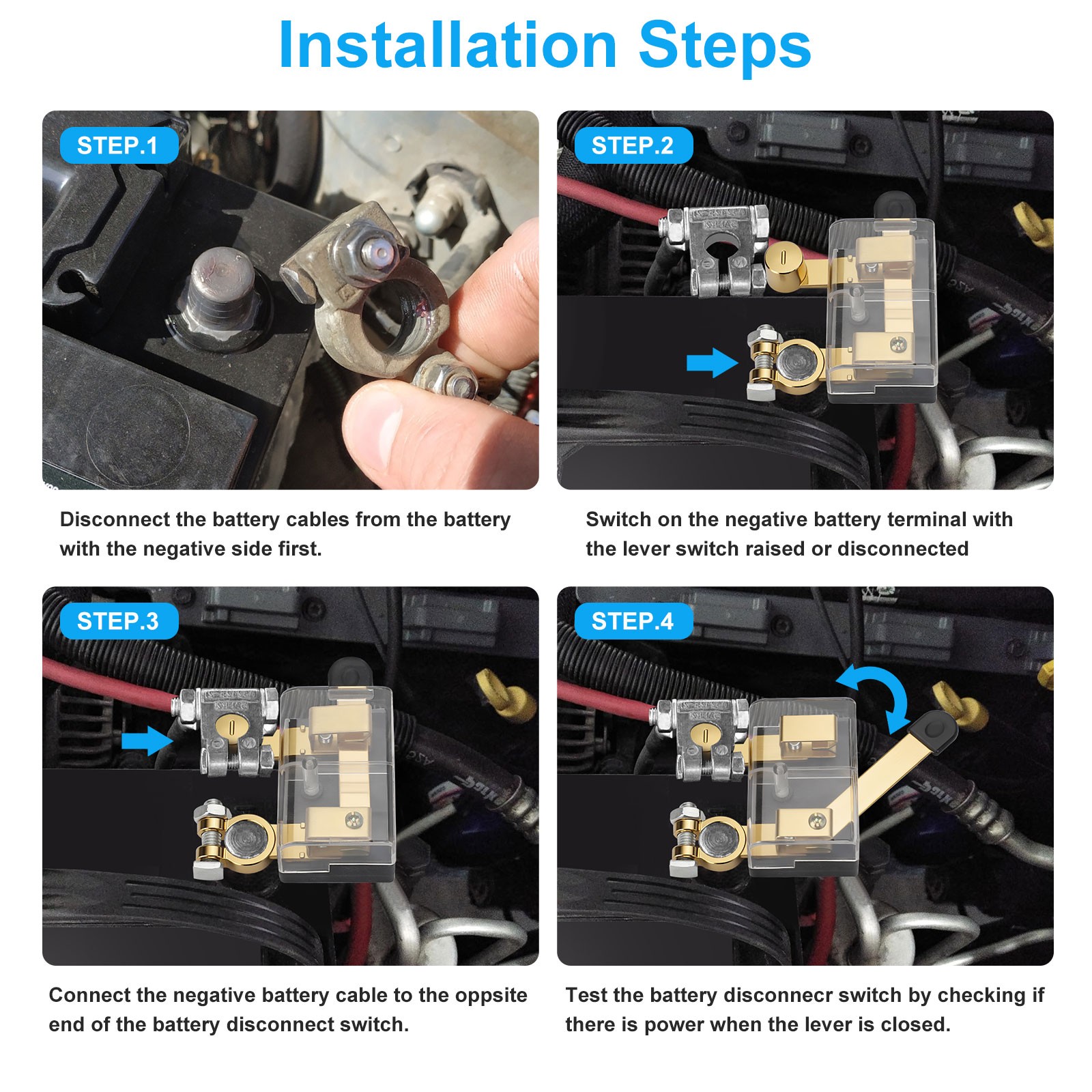 Installation Steps

STEP.1

Disconnect the battery cables from the battery with the negative side first.

STEP.2

Switch on the negative battery terminal with the lever switch raised or disconnected

STEP.3

Connect the negative battery cable to the oppsite end of the battery disconnect switch.

STEP.4

Test the battery disconnecr switch by checking if there is power when the lever is closed.