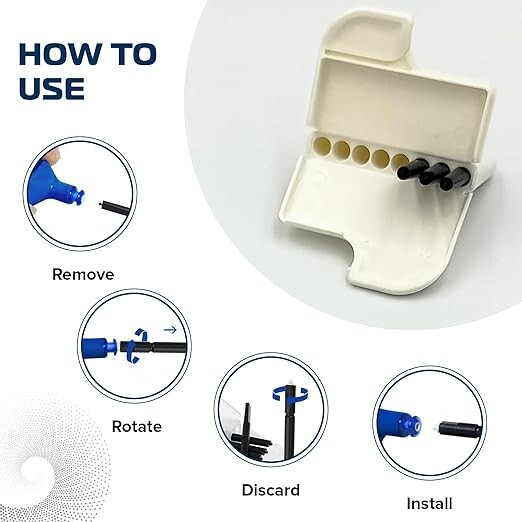 HOW TO USE

Remove

Rotate

Discard

Install