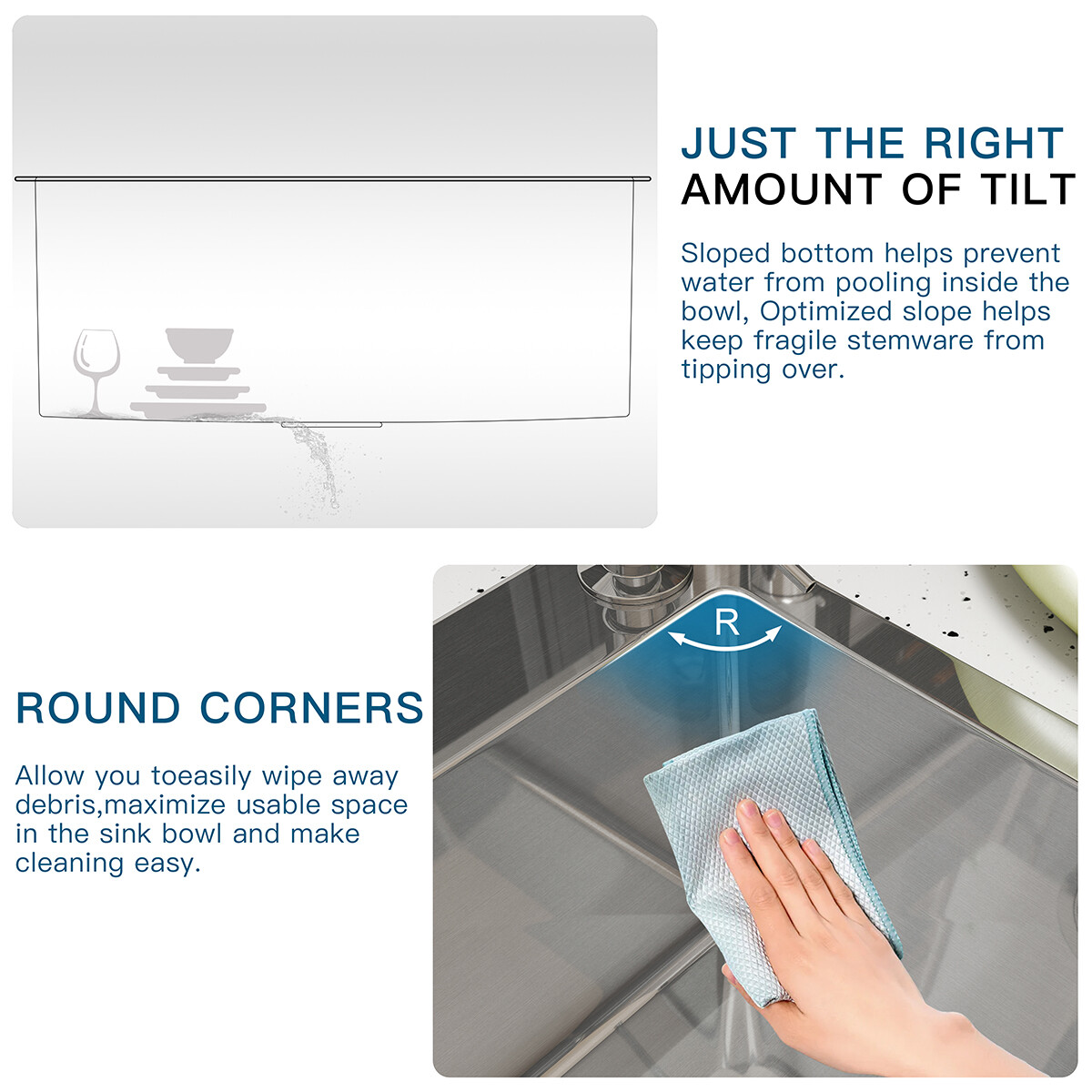 JUST THE RIGHT AMOUNT OF TILT

Sloped bottom helps prevent water from pooling inside the bowl, Optimized slope helps keep fragile stemware from tipping over.

R

ROUND CORNERS

Allow you toeasily wipe away debris,maximize usable space in the sink bowl and make cleaning easy.