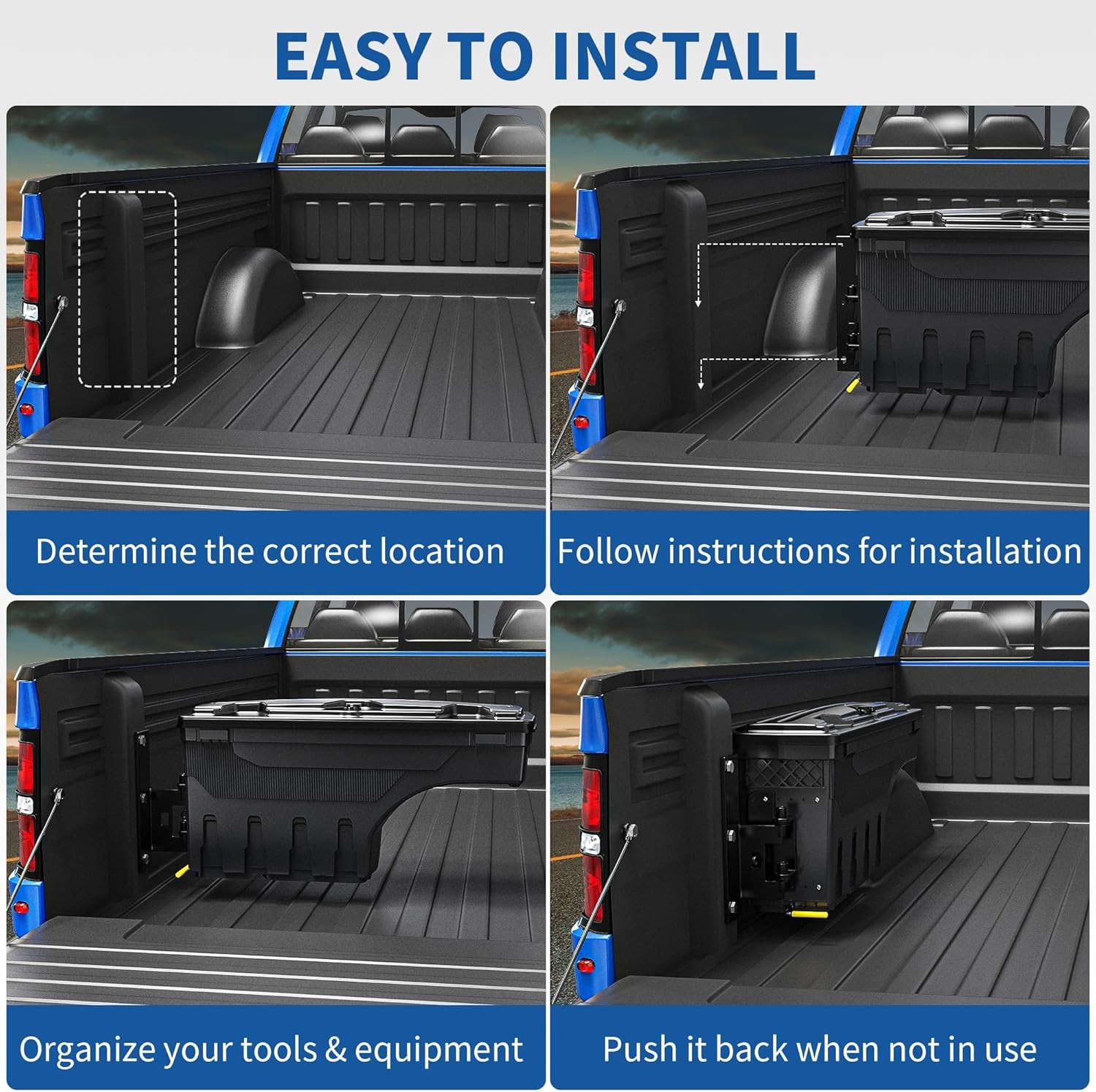 EASY TO INSTALL

Determine the correct location

Follow instructions for installation

Organize your tools & equipment

Push it back when not in use