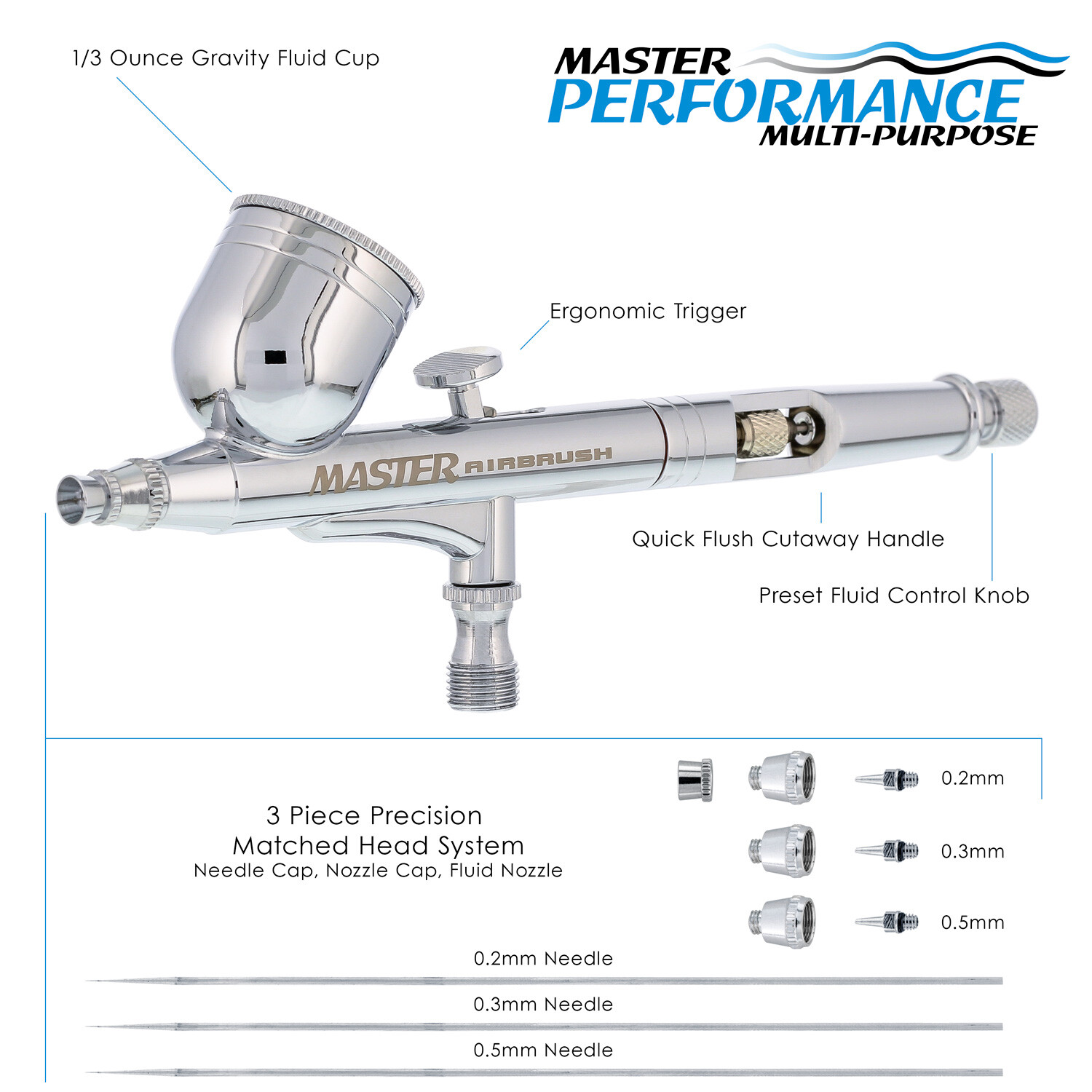 1/3 Ounce Gravity Fluid Cup

MASTER
PERFORMANCE
MULTI-PURPOSE

Ergonomic Trigger

MASTER AIRBRUSH

Quick Flush Cutaway Handle

Preset Fluid Control Knob

3 Piece Precision
Matched Head System
Needle Cap, Nozzle Cap, Fluid Nozzle

0.2mm

0.3mm

0.5mm

0.2mm Needle

0.3mm Needle

0.5mm Needle