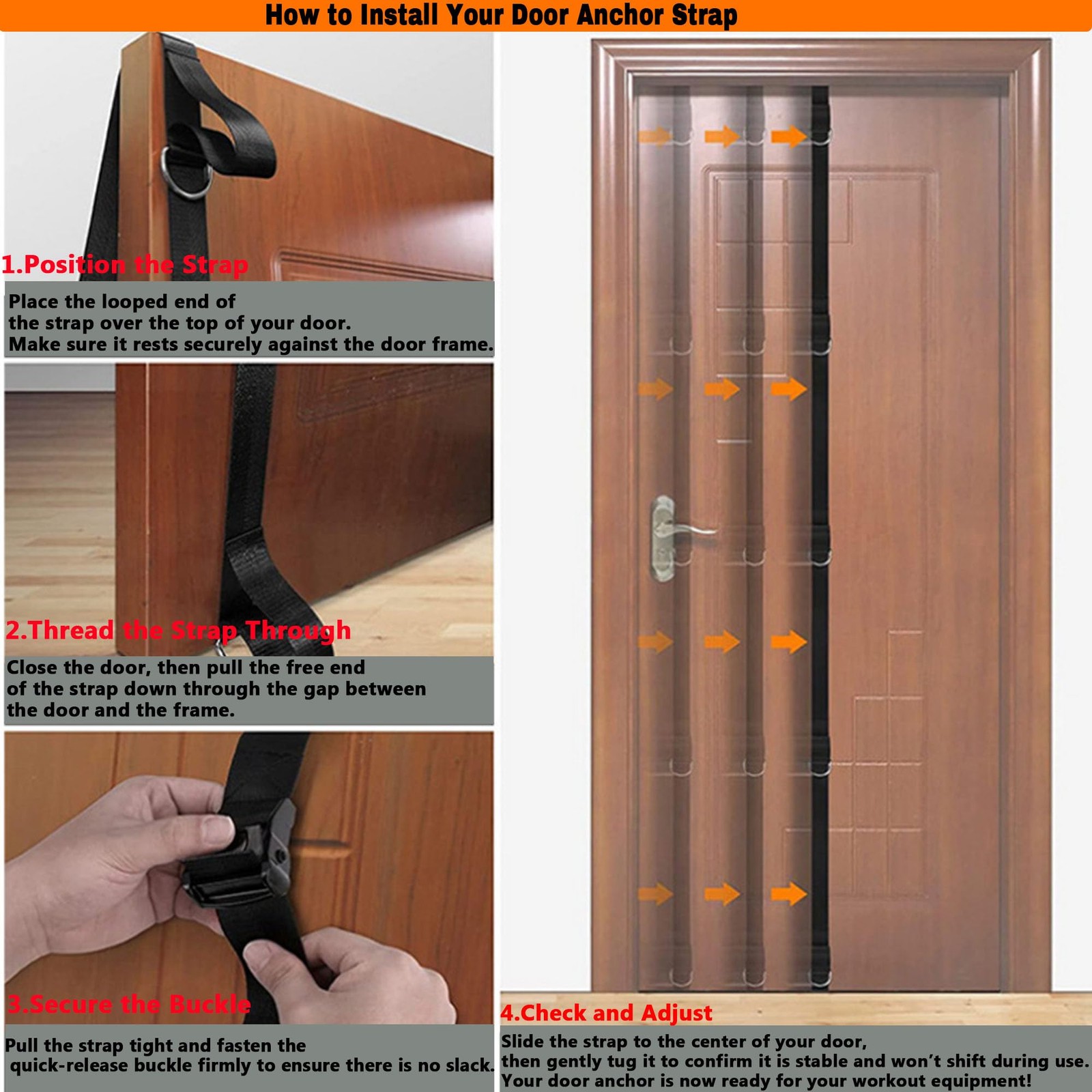 How to Install Your Door Anchor Strap

1.Position the Strap

Place the looped end of the strap over the top of your door. Make sure it rests securely against the door frame.

2.Thread the Strap Through

Close the door, then pull the free end of the strap down through the gap between the door and the frame.

3.Secure the Buckle

Pull the strap tight and fasten the quick-release buckle firmly to ensure there is no slack.

4.Check and Adjust

Slide the strap to the center of your door, then gently tug it to confirm it is stable and won't shift during use. Your door anchor is now ready for your workout equipment!