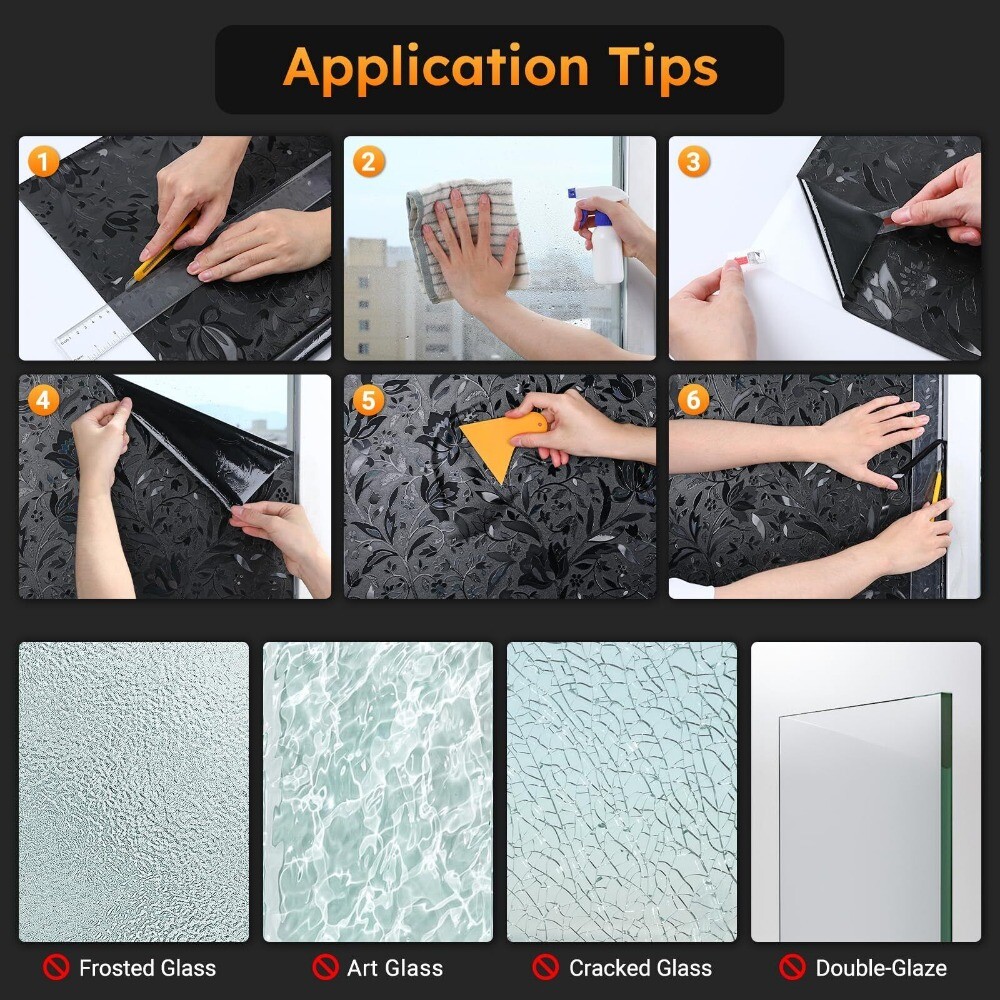 Application Tips

1

2

3

4

5

6

Frosted Glass

Art Glass

Cracked Glass

Double-Glaze