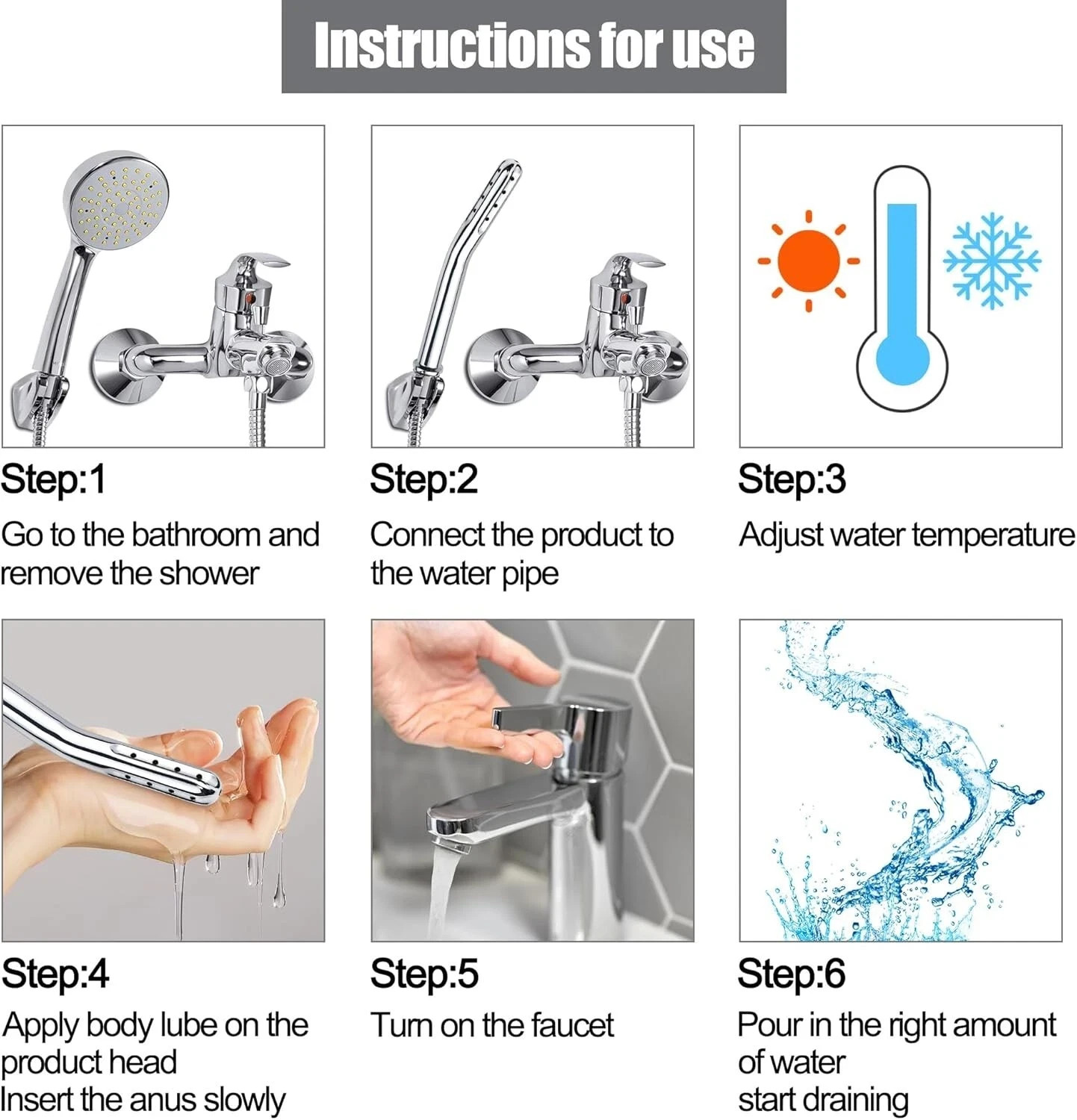 Instructions for use

Step:1
Go to the bathroom and remove the shower

Step:2
Connect the product to the water pipe

Step:3
Adjust water temperature

Step:4
Apply body lube on the product head
Insert the anus slowly

Step:5
Turn on the faucet

Step:6
Pour in the right amount of water
start draining