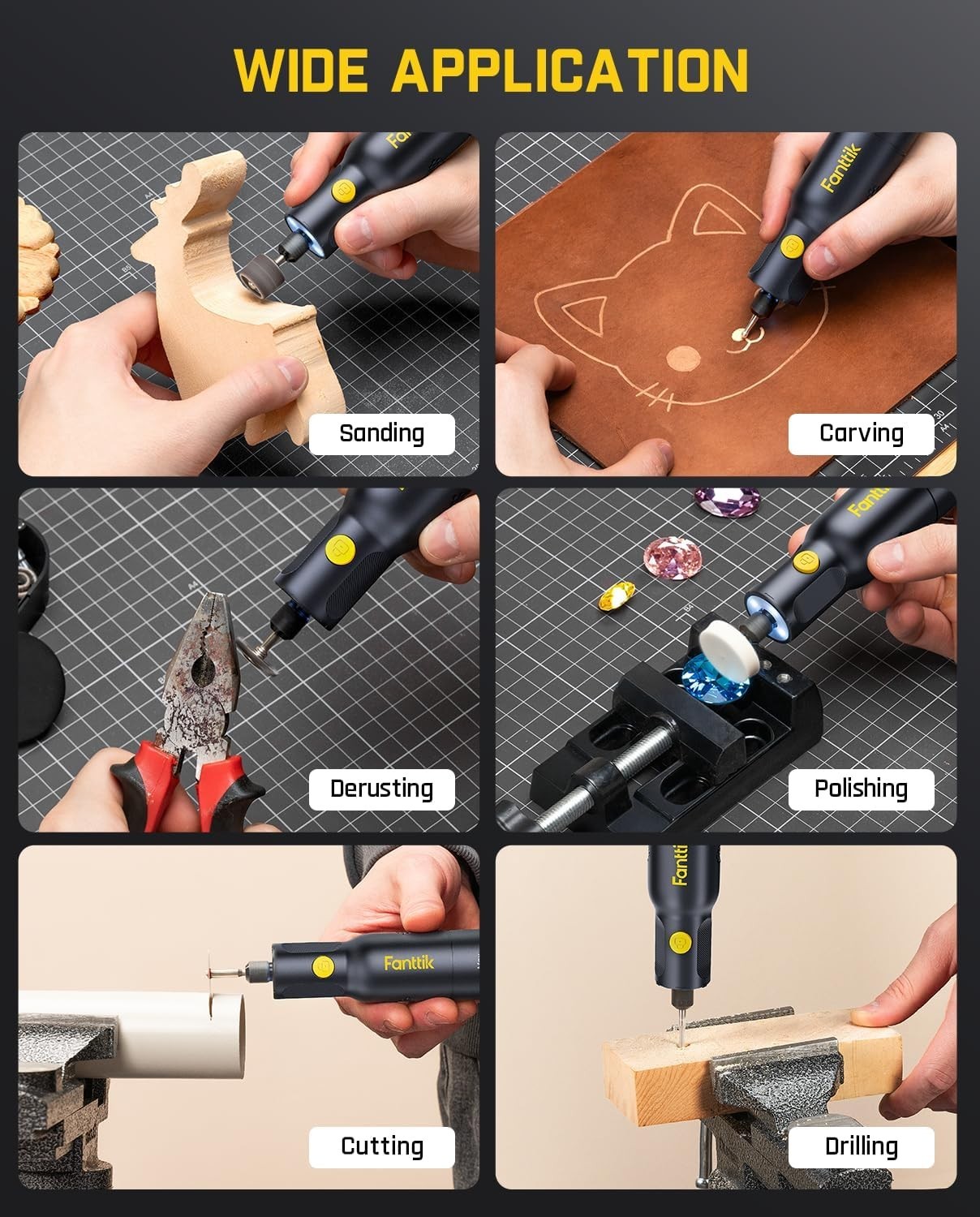 WIDE APPLICATION

Fanttik

Sanding

Fanttik

Carving

Derusting

Fanttik

Polishing

Fanttik

Cutting

Fanttik

Drilling