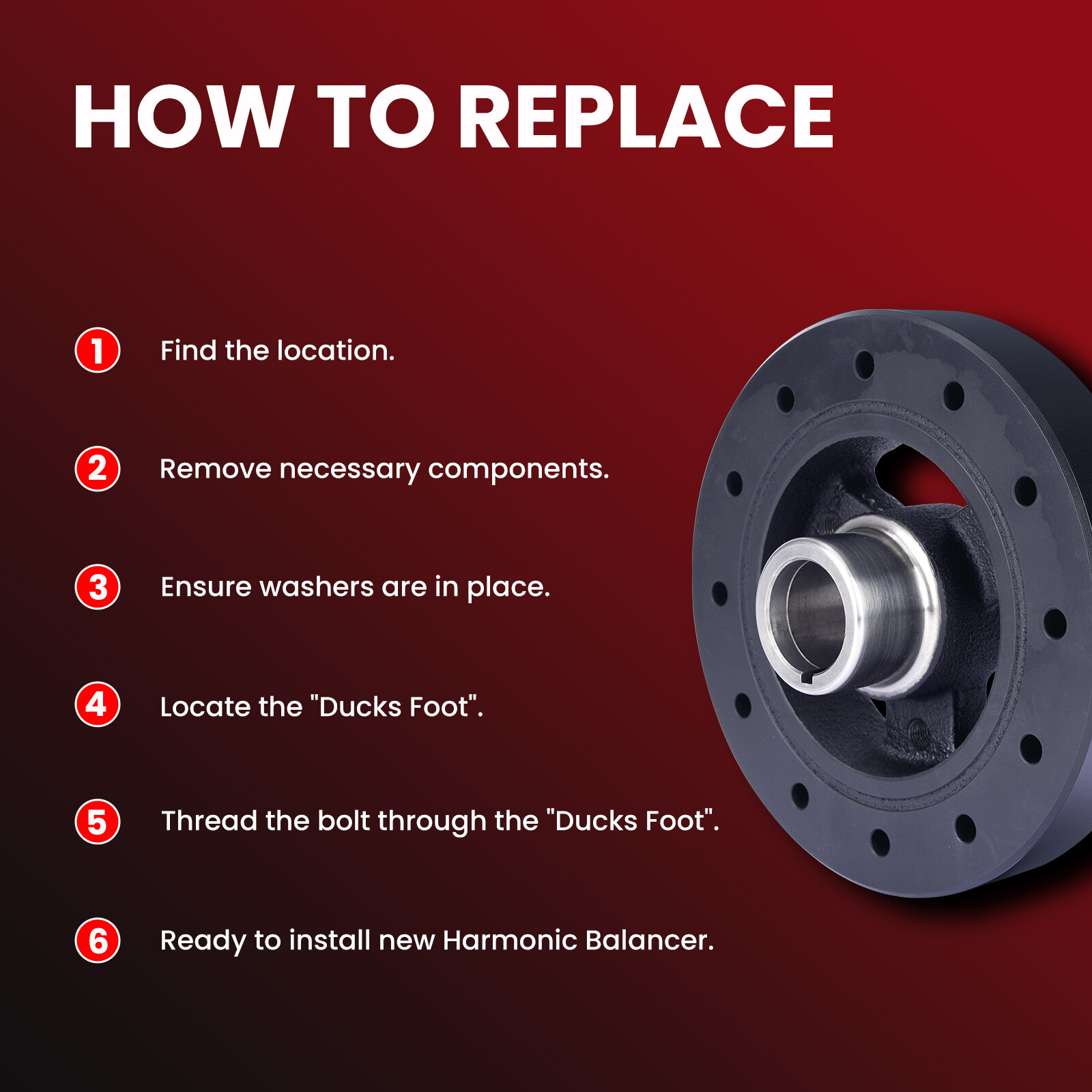 HOW TO REPLACE

1 Find the location.

2 Remove necessary components.

3 Ensure washers are in place.

4 Locate the "Ducks Foot".

5 Thread the bolt through the "Ducks Foot".

6 Ready to install new Harmonic Balancer.