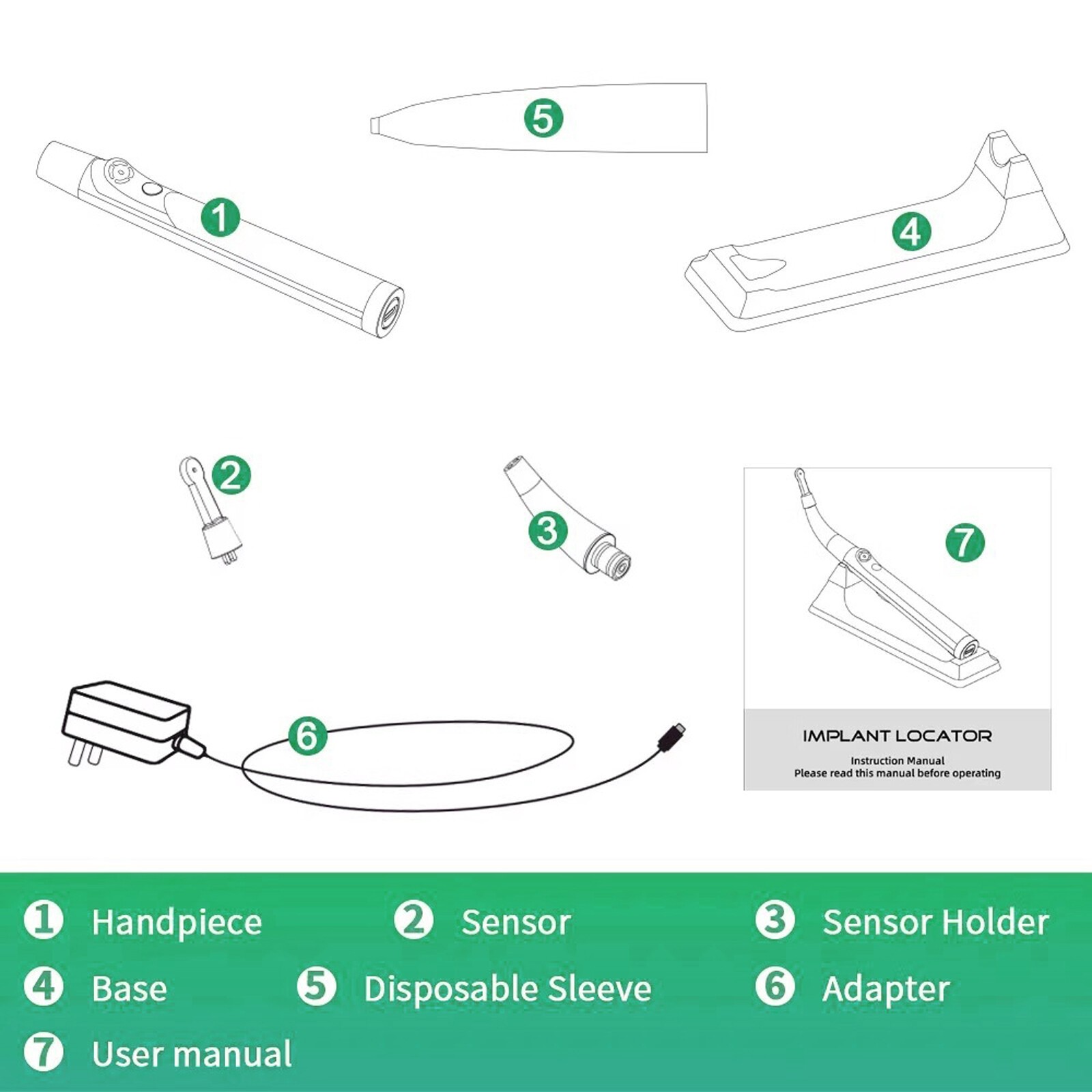 5

1

4

2

3

7

6

IMPLANT LOCATOR

Instruction Manual
Please read this manual before operating

1 Handpiece
2 Sensor
3 Sensor Holder
4 Base
5 Disposable Sleeve
6 Adapter
7 User manual