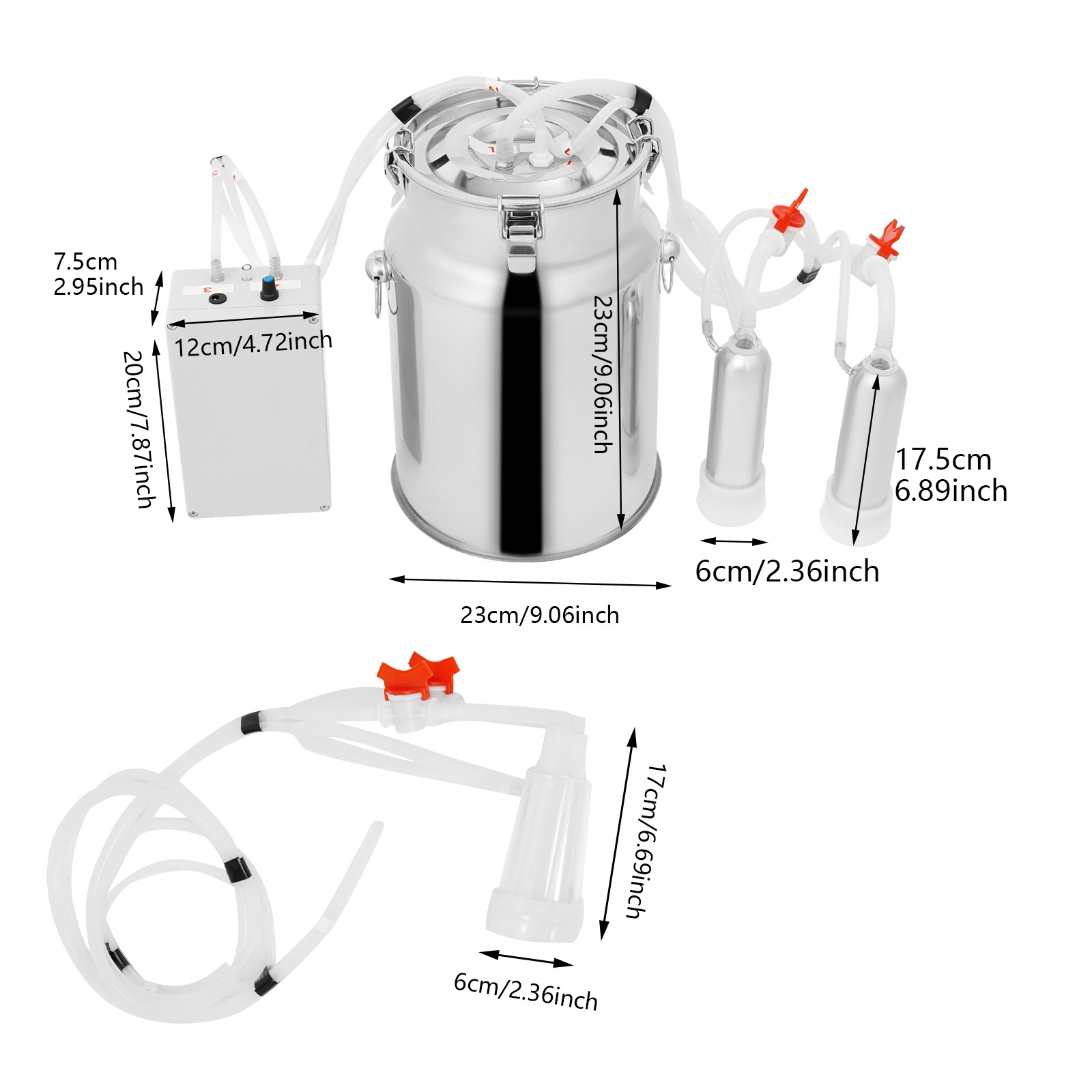 7.5cm
2.95inch

12cm/4.72inch

20cm/7.87inch

23cm/9.06inch

17.5cm
6.89inch

6cm/2.36inch

23cm/9.06inch

17cm/6.69inch

6cm/2.36inch