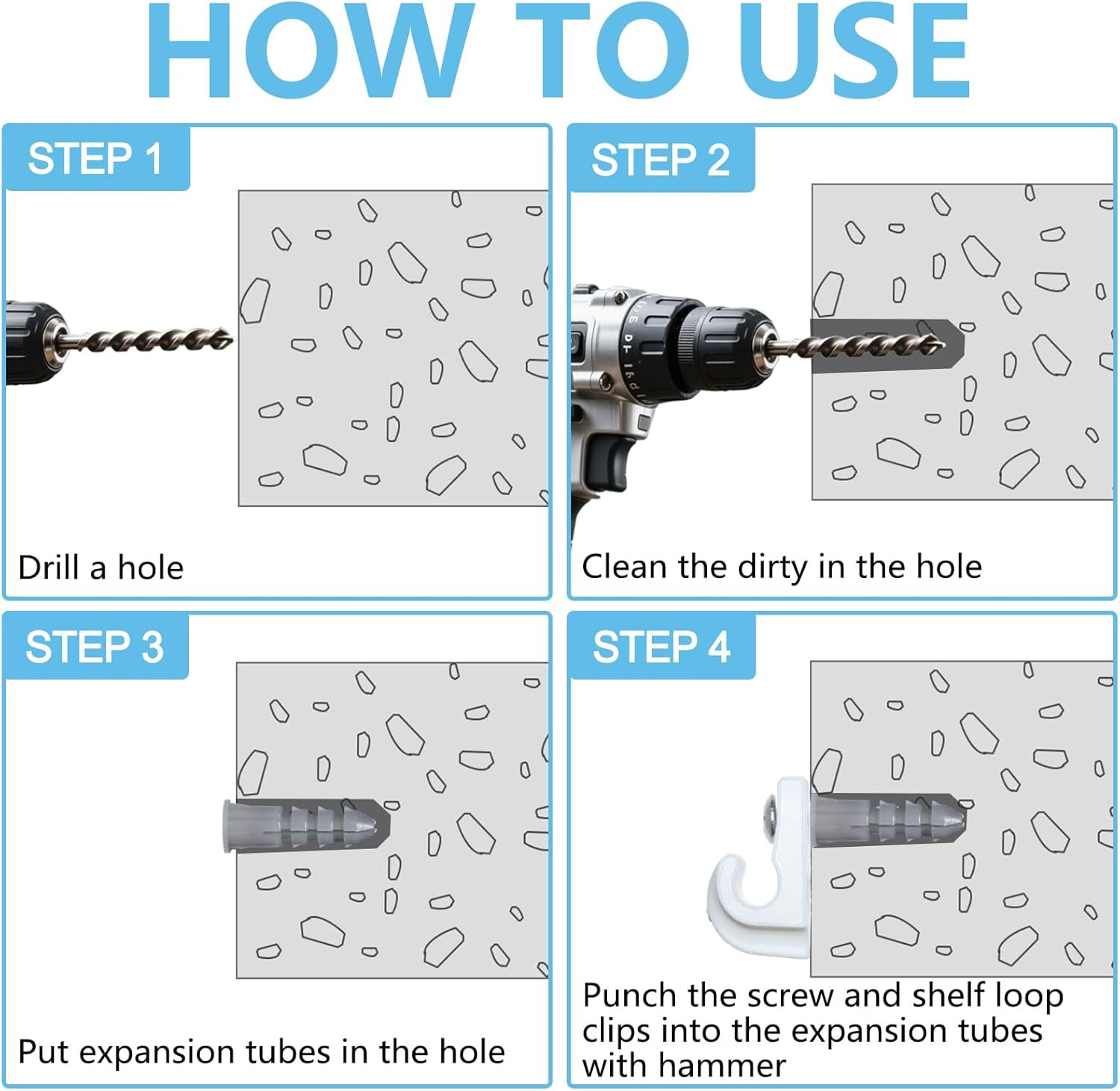 HOW TO USE

STEP 1

Drill a hole

STEP 2

Clean the dirty in the hole

STEP 3

Put expansion tubes in the hole

STEP 4

Punch the screw and shelf loop clips into the expansion tubes with hammer