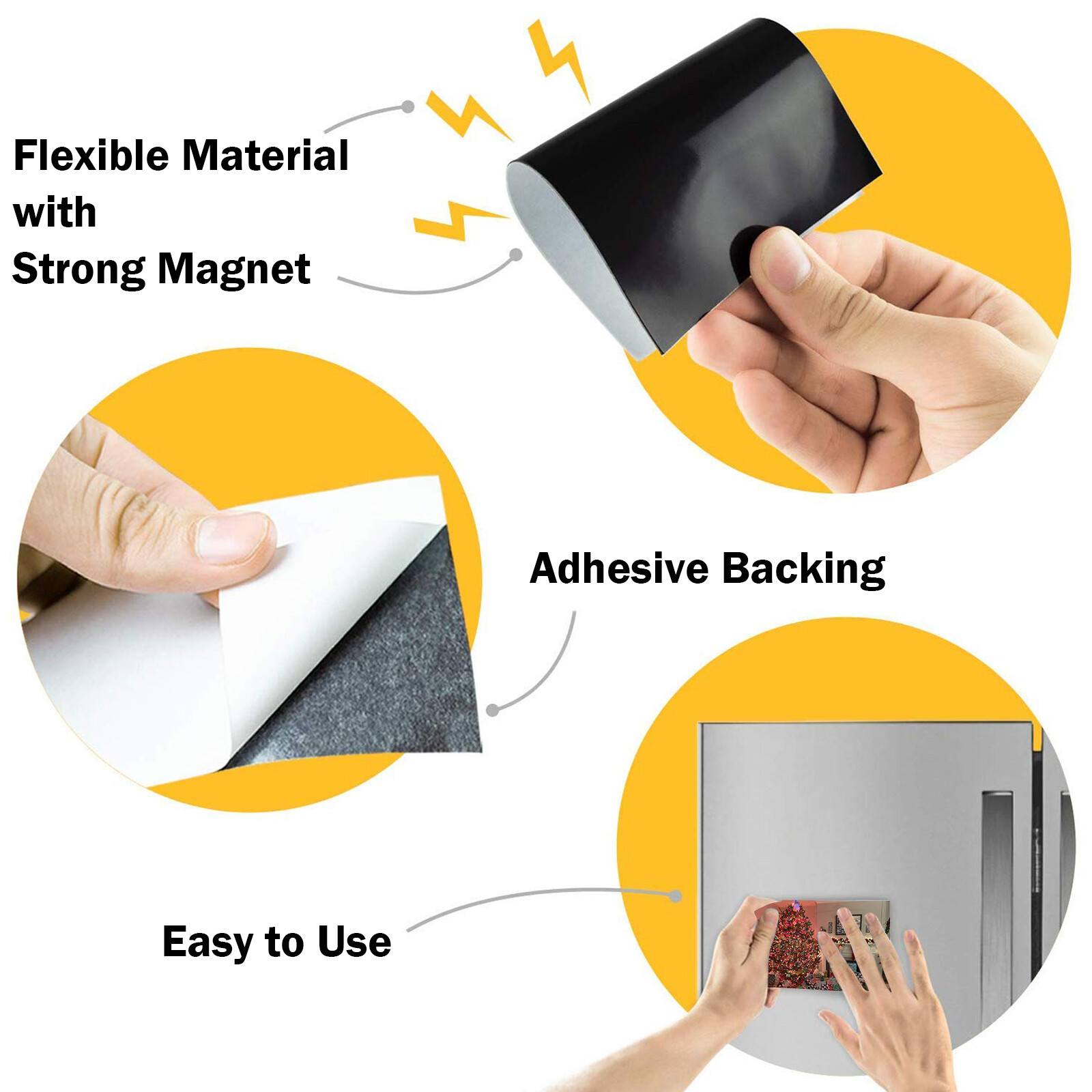 Flexible Material
with
Strong Magnet

Adhesive Backing

Easy to Use