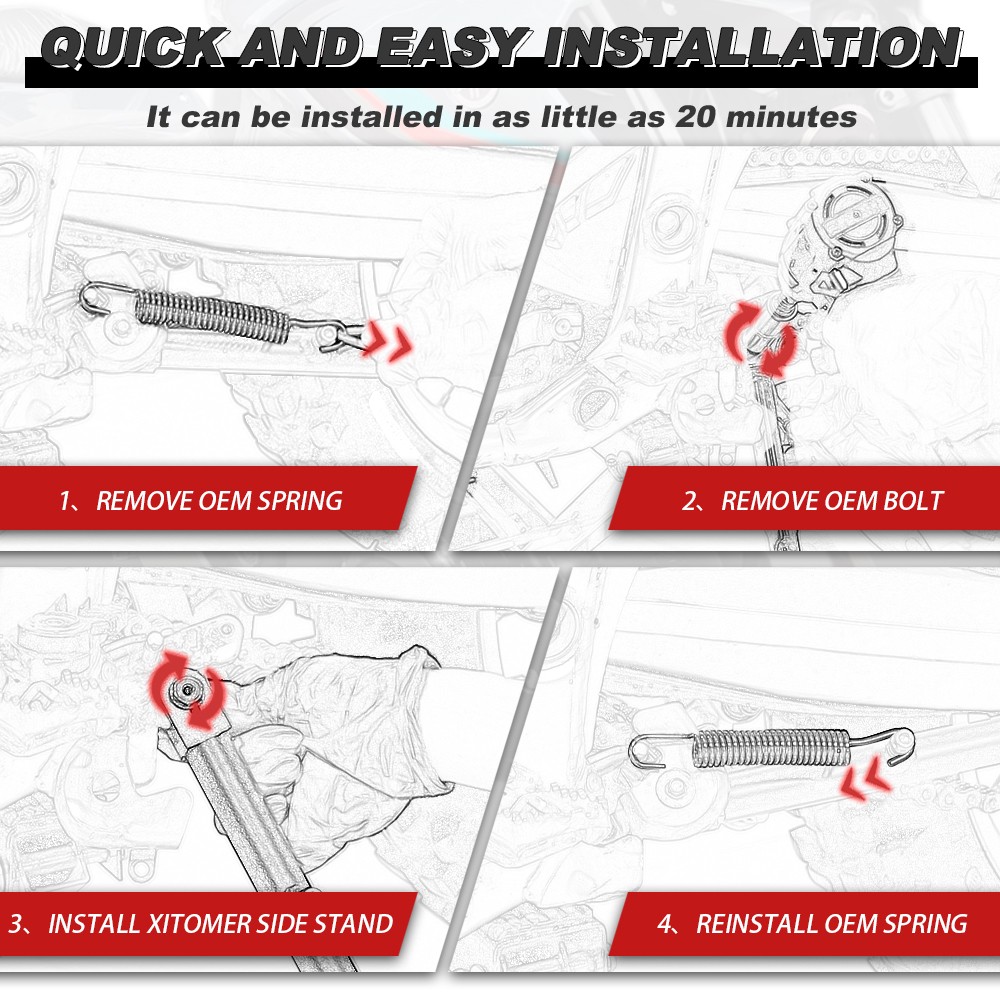 QUICK AND EASY INSTALLATION

It can be installed in as little as 20 minutes

1、REMOVE OEM SPRING

2、REMOVE OEM BOLT

3、INSTALL XITOMER SIDE STAND

4、REINSTALL OEM SPRING