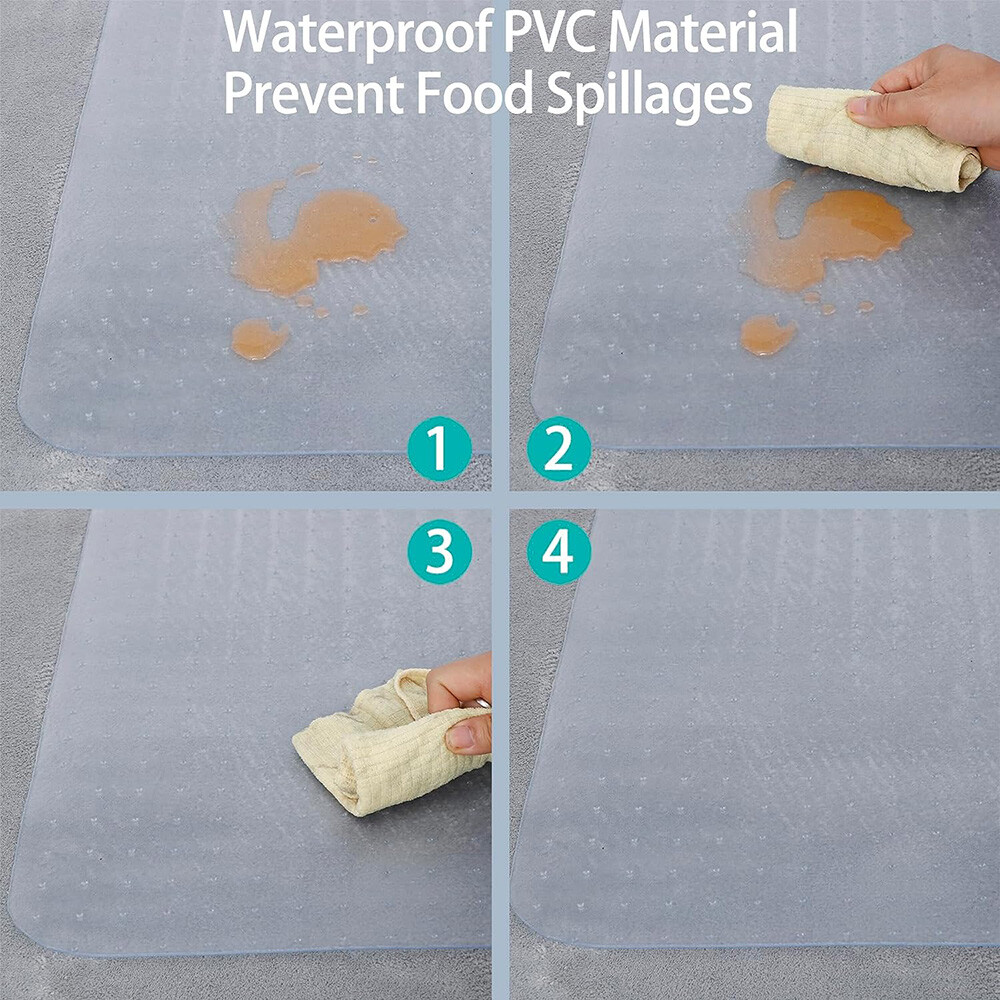 Waterproof PVC Material
Prevent Food Spillages

1

2

3

4