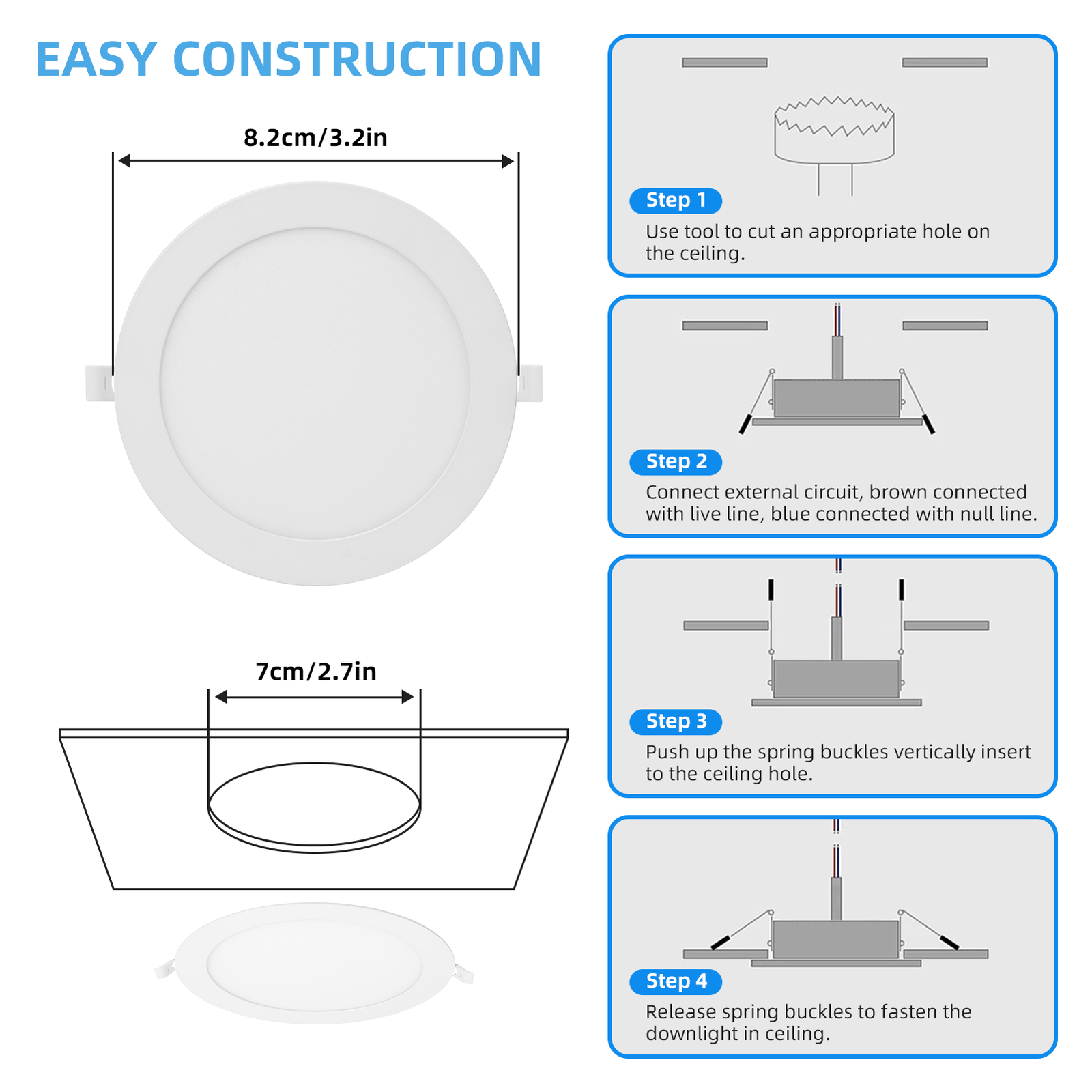 EASY CONSTRUCTION

8.2cm/3.2in

7cm/2.7in

Step 1
Use tool to cut an appropriate hole on the ceiling.

Step 2
Connect external circuit, brown connected with live line, blue connected with null line.

Step 3
Push up the spring buckles vertically insert to the ceiling hole.

Step 4
Release spring buckles to fasten the downlight in ceiling.