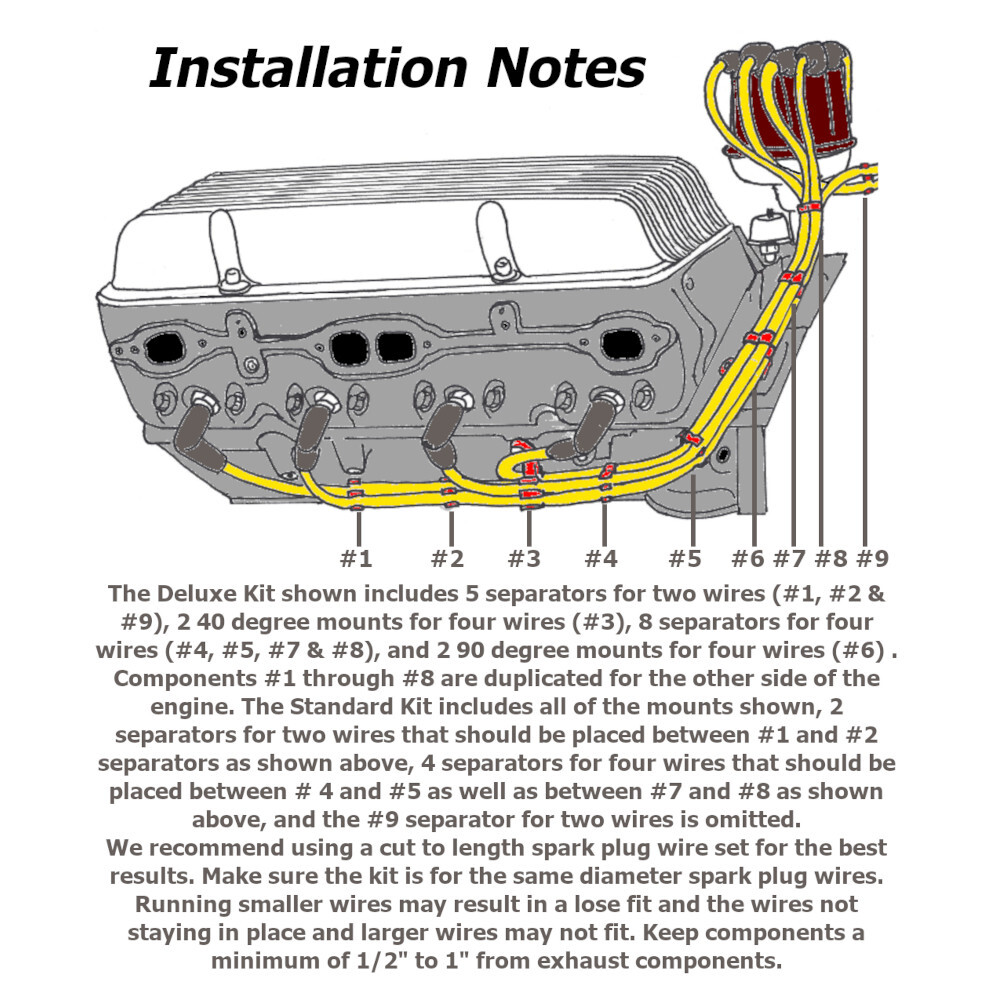 Installation Notes

#1 #2 #3 #4 #5 #6 #7 #8 #9

The Deluxe Kit shown includes 5 separators for two wires (#1, #2 & #9), 2 40 degree mounts for four wires (#3), 8 separators for four wires (#4, #5, #7 & #8), and 2 90 degree mounts for four wires (#6) . Components #1 through #8 are duplicated for the other side of the engine. The Standard Kit includes all of the mounts shown, 2 separators for two wires that should be placed between #1 and #2 separators as shown above, 4 separators for four wires that should be placed between # 4 and #5 as well as between #7 and #8 as shown above, and the #9 separator for two wires is omitted.
We recommend using a cut to length spark plug wire set for the best results. Make sure the kit is for the same diameter spark plug wires. Running smaller wires may result in a lose fit and the wires not staying in place and larger wires may not fit. Keep components a minimum of 1/2" to 1" from exhaust components.