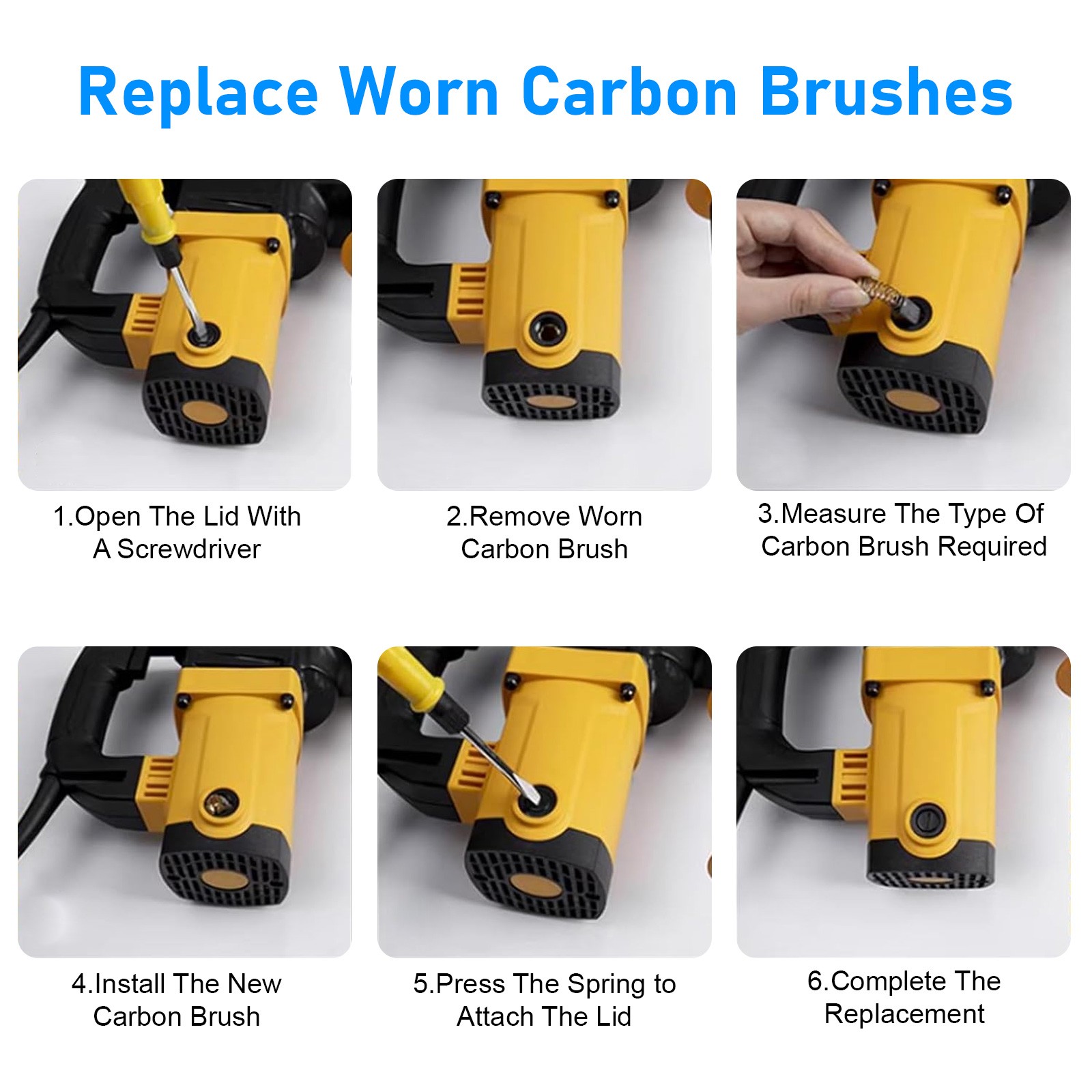 Replace Worn Carbon Brushes

1.Open The Lid With A Screwdriver

2.Remove Worn Carbon Brush

3.Measure The Type Of Carbon Brush Required

4.Install The New Carbon Brush

5.Press The Spring to Attach The Lid

6.Complete The Replacement