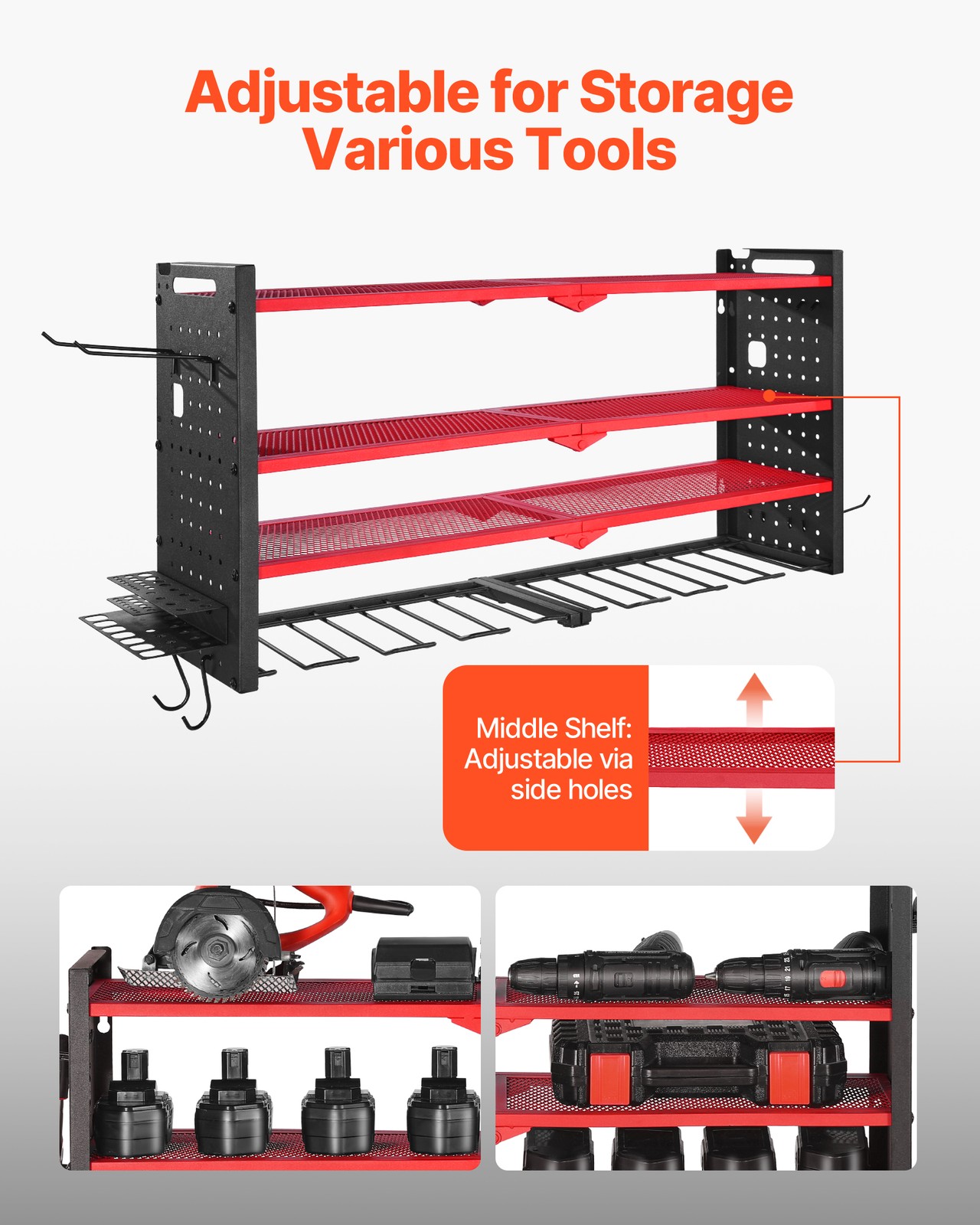 Adjustable for Storage Various Tools

Middle Shelf: Adjustable via side holes