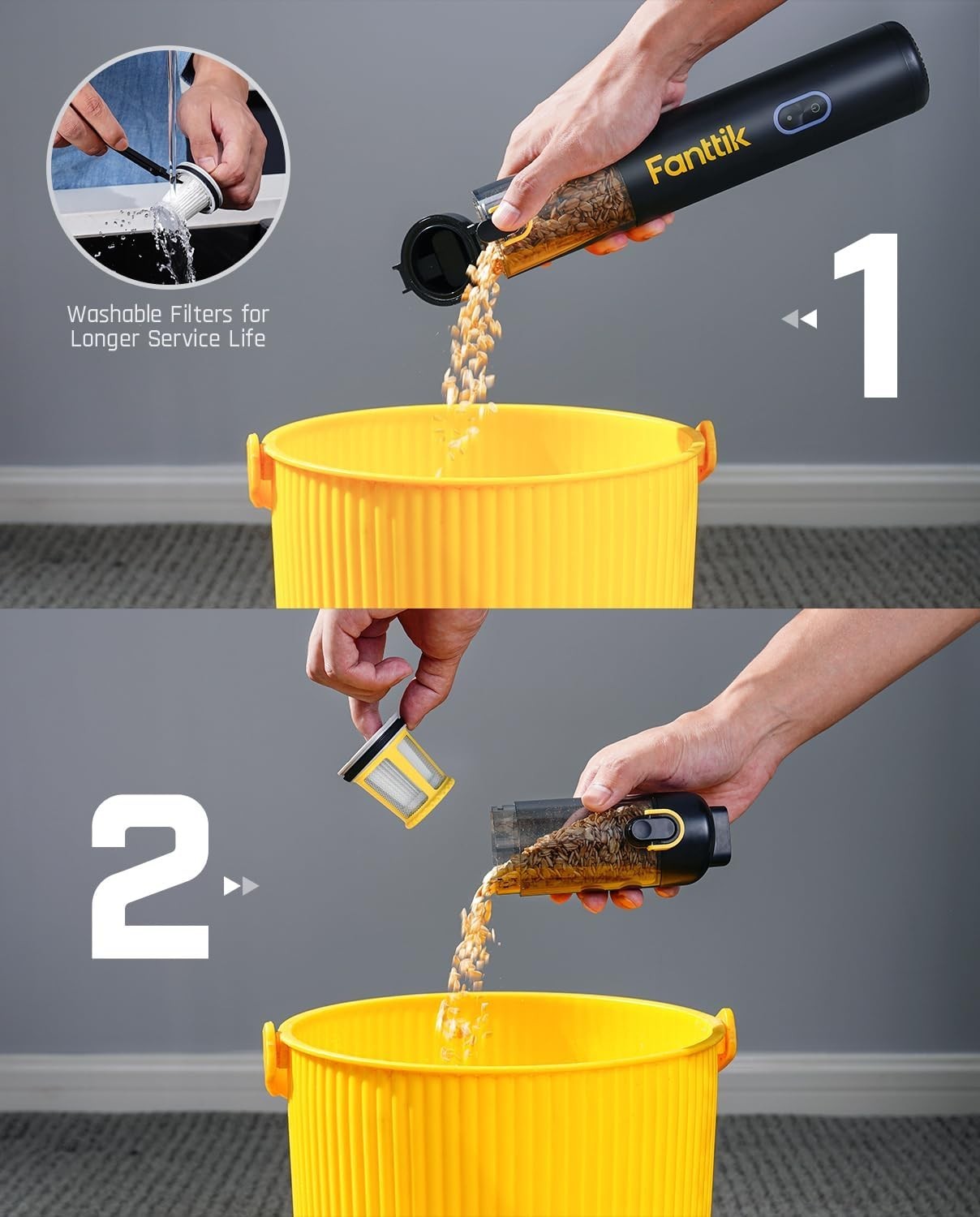 Washable Filters for Longer Service Life

Fanttik

1

2