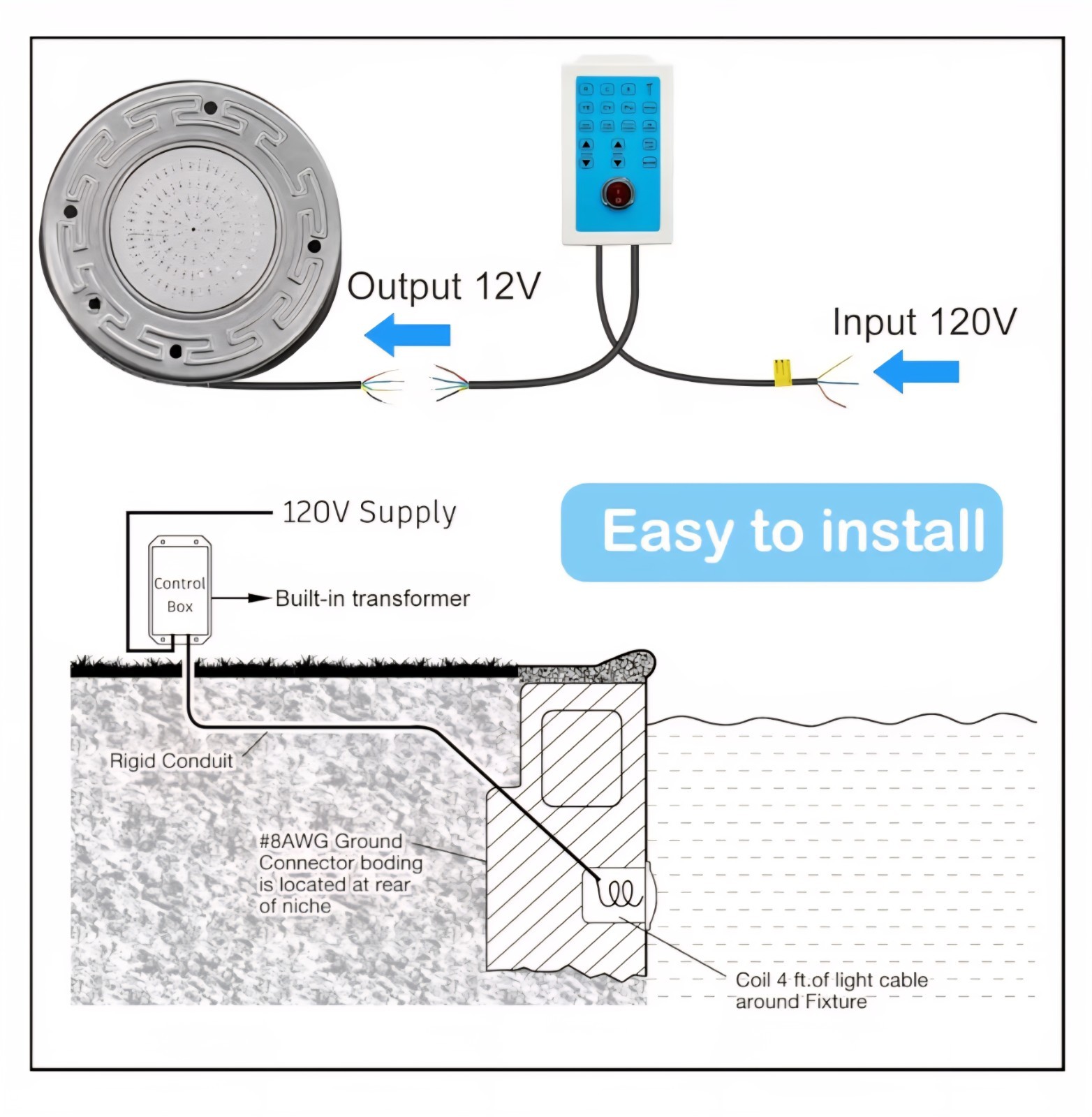 Output 12V

Input 120V

120V Supply

Easy to install

Control Box

Built-in transformer

Rigid Conduit

#8AWG Ground Connector boding is located at rear of niche

Coil 4 ft.of light cable around Fixture