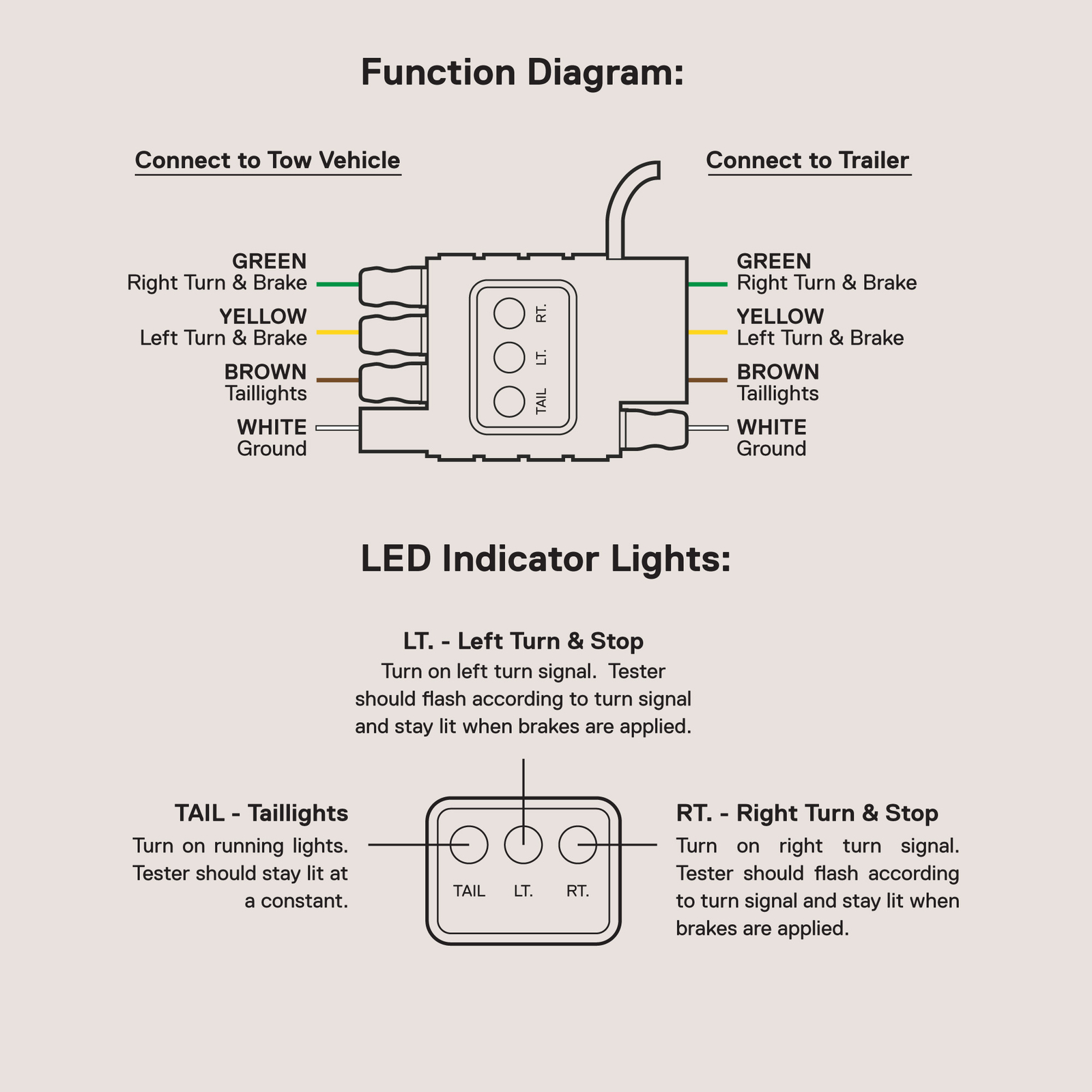 Function Diagram:

Connect to Tow Vehicle

GREEN
Right Turn & Brake

YELLOW
Left Turn & Brake

BROWN
Taillights

WHITE
Ground

RT.
LT.
TAIL

Connect to Trailer

GREEN
Right Turn & Brake

YELLOW
Left Turn & Brake

BROWN
Taillights

WHITE
Ground

LED Indicator Lights:

LT. - Left Turn & Stop
Turn on left turn signal. Tester should flash according to turn signal and stay lit when brakes are applied.

TAIL - Taillights
Turn on running lights. Tester should stay lit at a constant.

TAIL LT. RT.

RT. - Right Turn & Stop
Turn on right turn signal. Tester should flash according to turn signal and stay lit when brakes are applied.