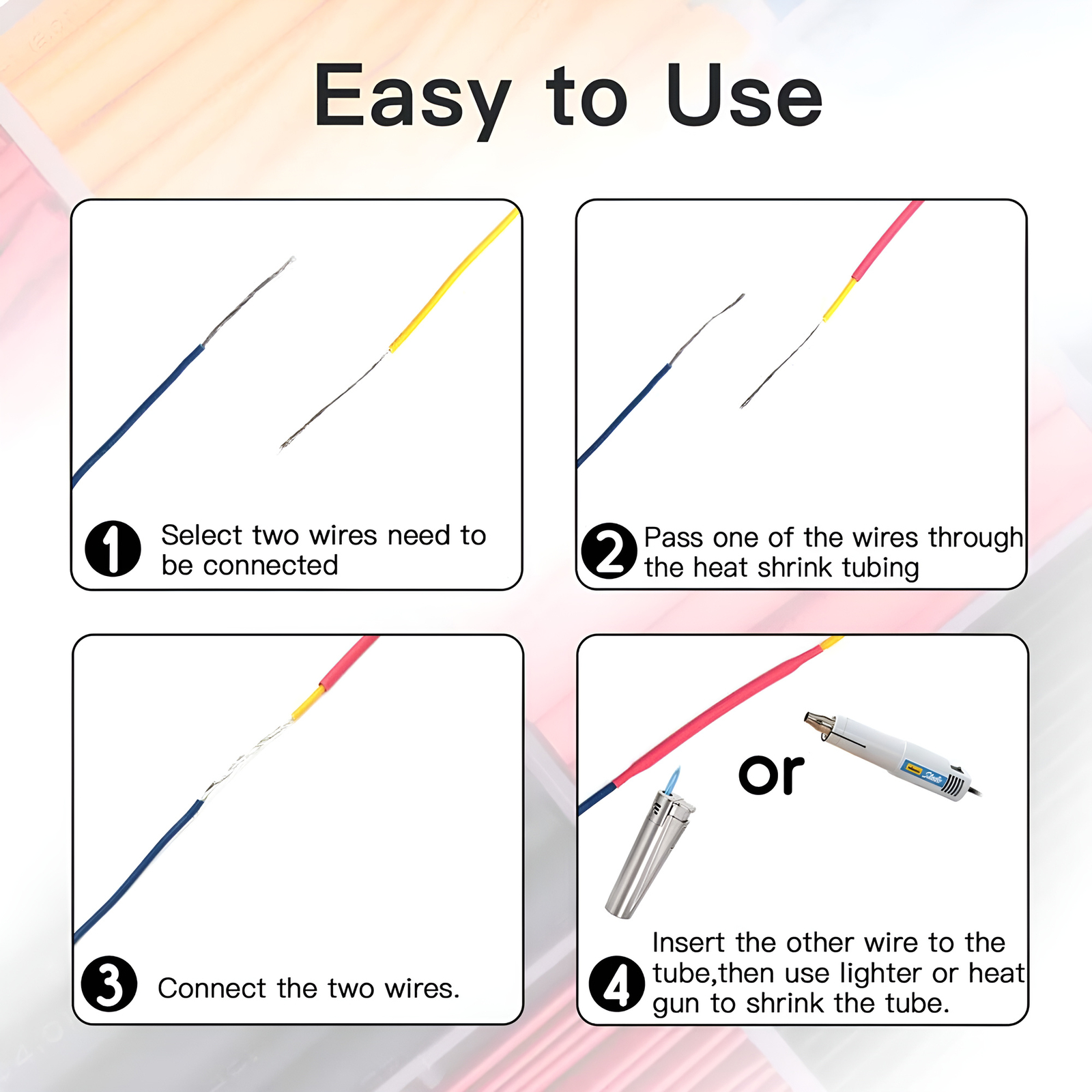 Easy to Use

1 Select two wires need to be connected

2 Pass one of the wires through the heat shrink tubing

3 Connect the two wires.

or

4 Insert the other wire to the tube,then use lighter or heat gun to shrink the tube.