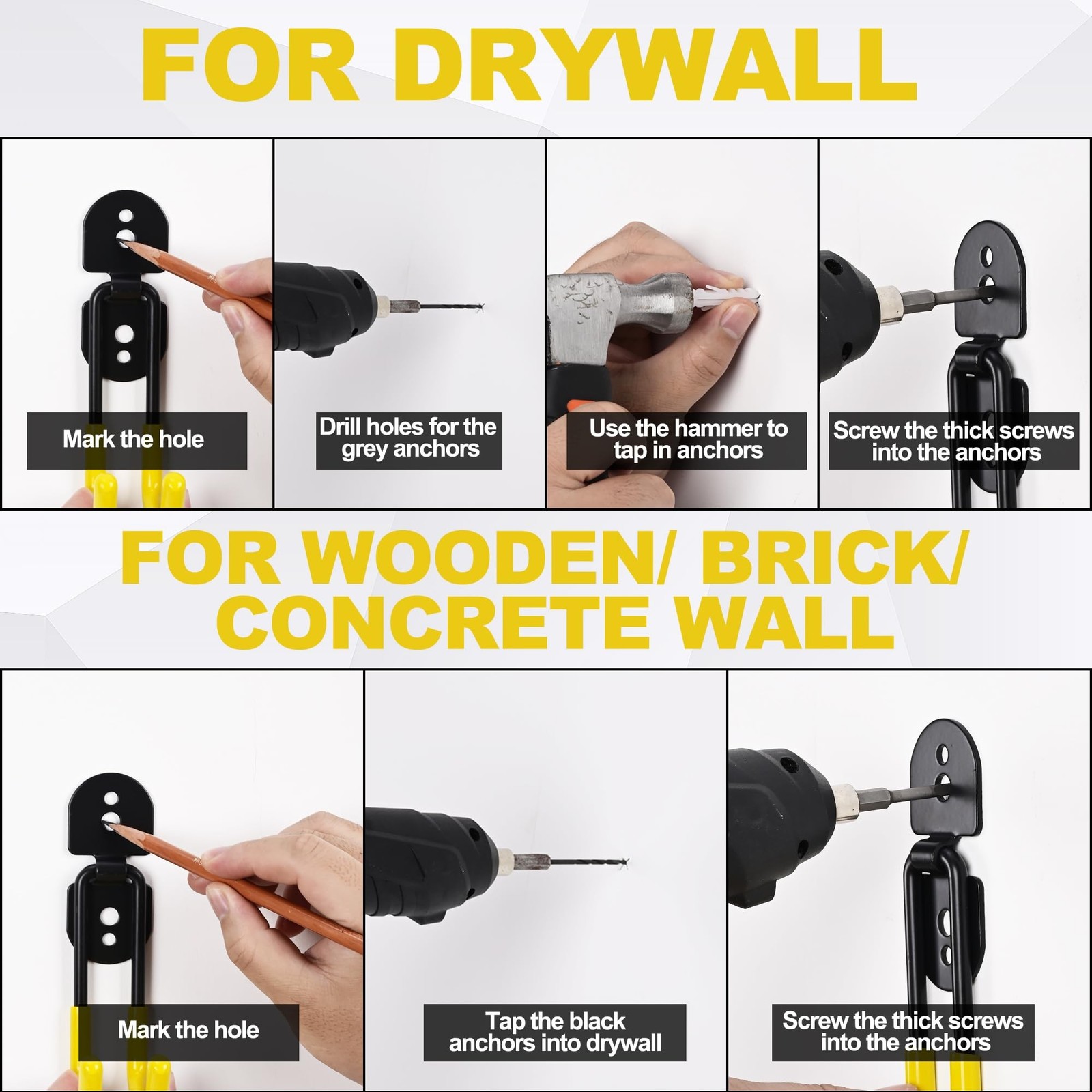 FOR DRYWALL

Mark the hole

Drill holes for the grey anchors

Use the hammer to tap in anchors

Screw the thick screws into the anchors

FOR WOODEN/ BRICK/ CONCRETE WALL

Mark the hole

Tap the black anchors into drywall

Screw the thick screws into the anchors