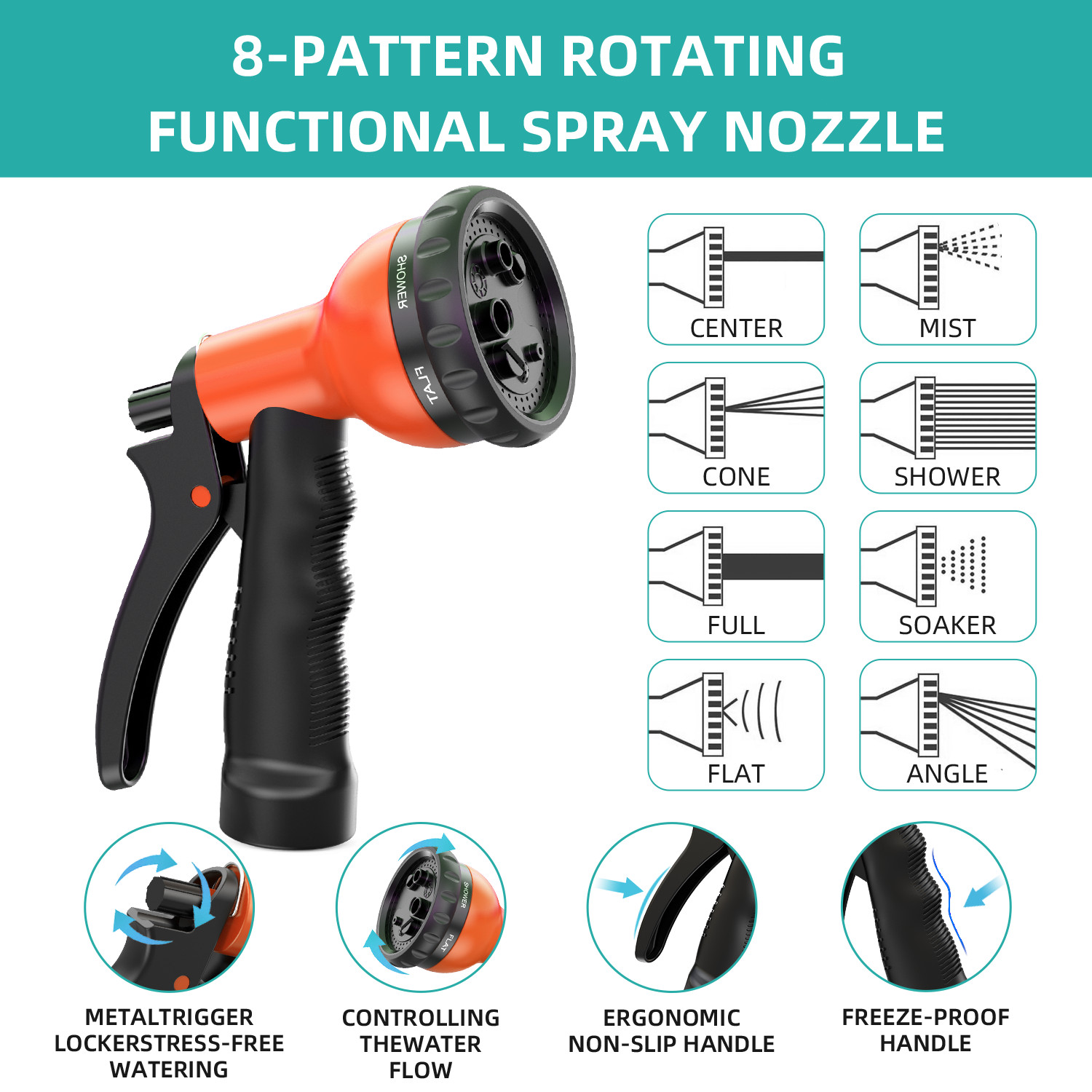 8-PATTERN ROTATING
FUNCTIONAL SPRAY NOZZLE

SHOWER
FLAT

CENTER
MIST
CONE
SHOWER
FULL
SOAKER
FLAT
ANGLE

SHOWER
FLAT

METALTRIGGER LOCKERSTRESS-FREE WATERING

CONTROLLING THEWATER FLOW

ERGONOMIC NON-SLIP HANDLE

FREEZE-PROOF HANDLE