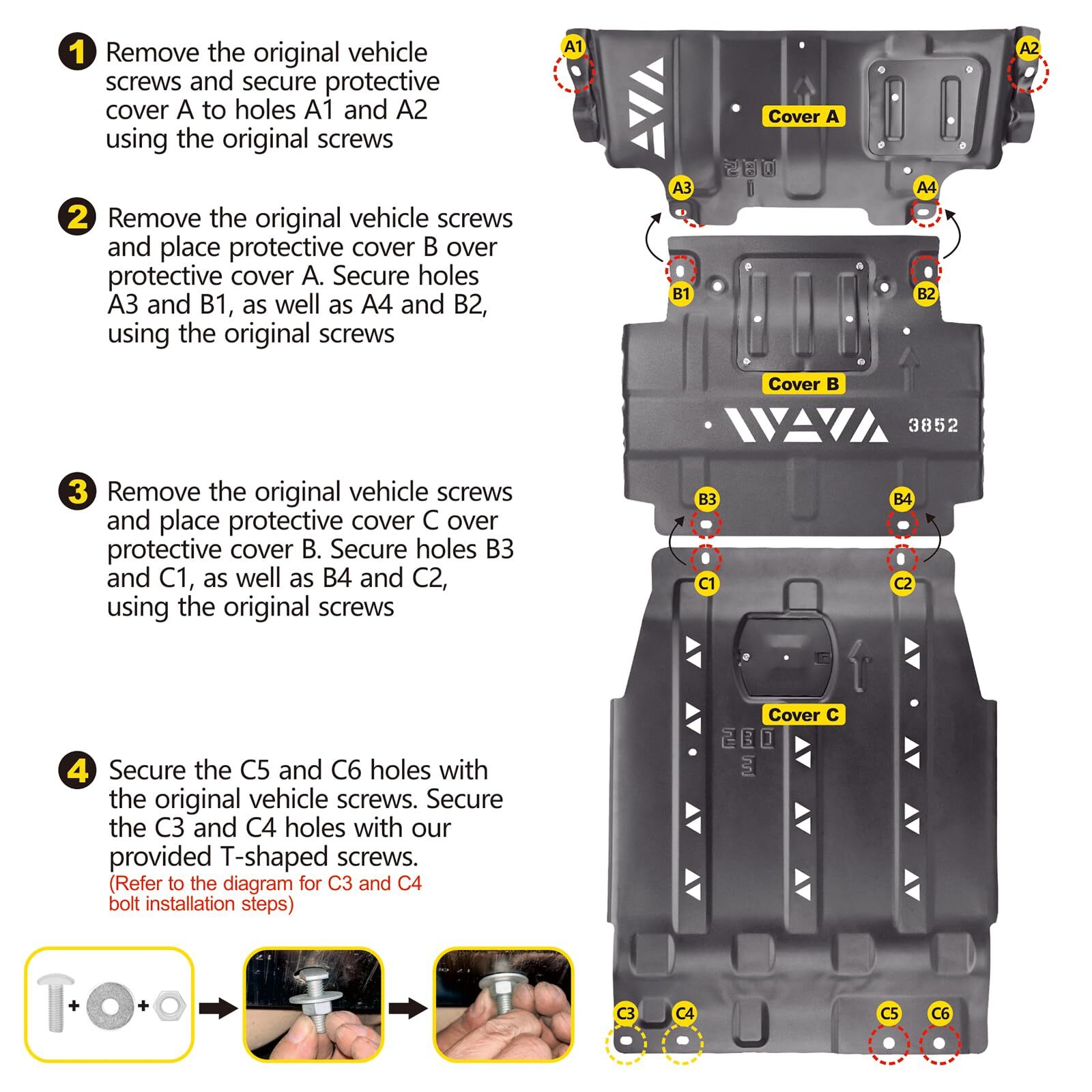 1 Remove the original vehicle screws and secure protective cover A to holes A1 and A2 using the original screws

2 Remove the original vehicle screws and place protective cover B over protective cover A. Secure holes A3 and B1, as well as A4 and B2, using the original screws

3 Remove the original vehicle screws and place protective cover C over protective cover B. Secure holes B3 and C1, as well as B4 and C2, using the original screws

4 Secure the C5 and C6 holes with the original vehicle screws. Secure the C3 and C4 holes with our provided T-shaped screws.
(Refer to the diagram for C3 and C4 bolt installation steps)

+ +

A1
A2
Cover A
280
1
A3
A4
B1
B2
Cover B
3852
B3
B4
C1
C2
Cover C
280
3
C3
C4
C5
C6