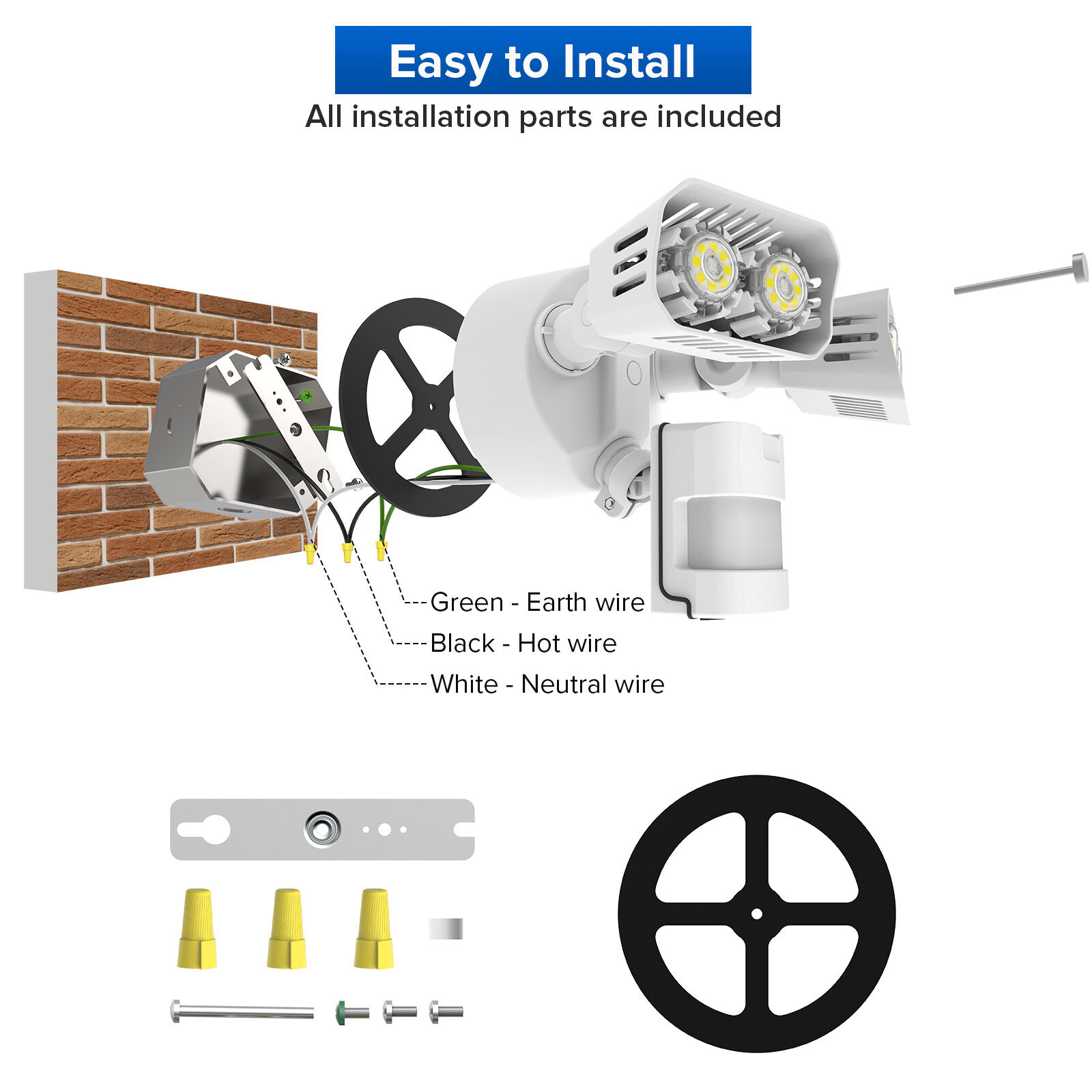 Easy to Install

All installation parts are included

Green - Earth wire

Black - Hot wire

White - Neutral wire