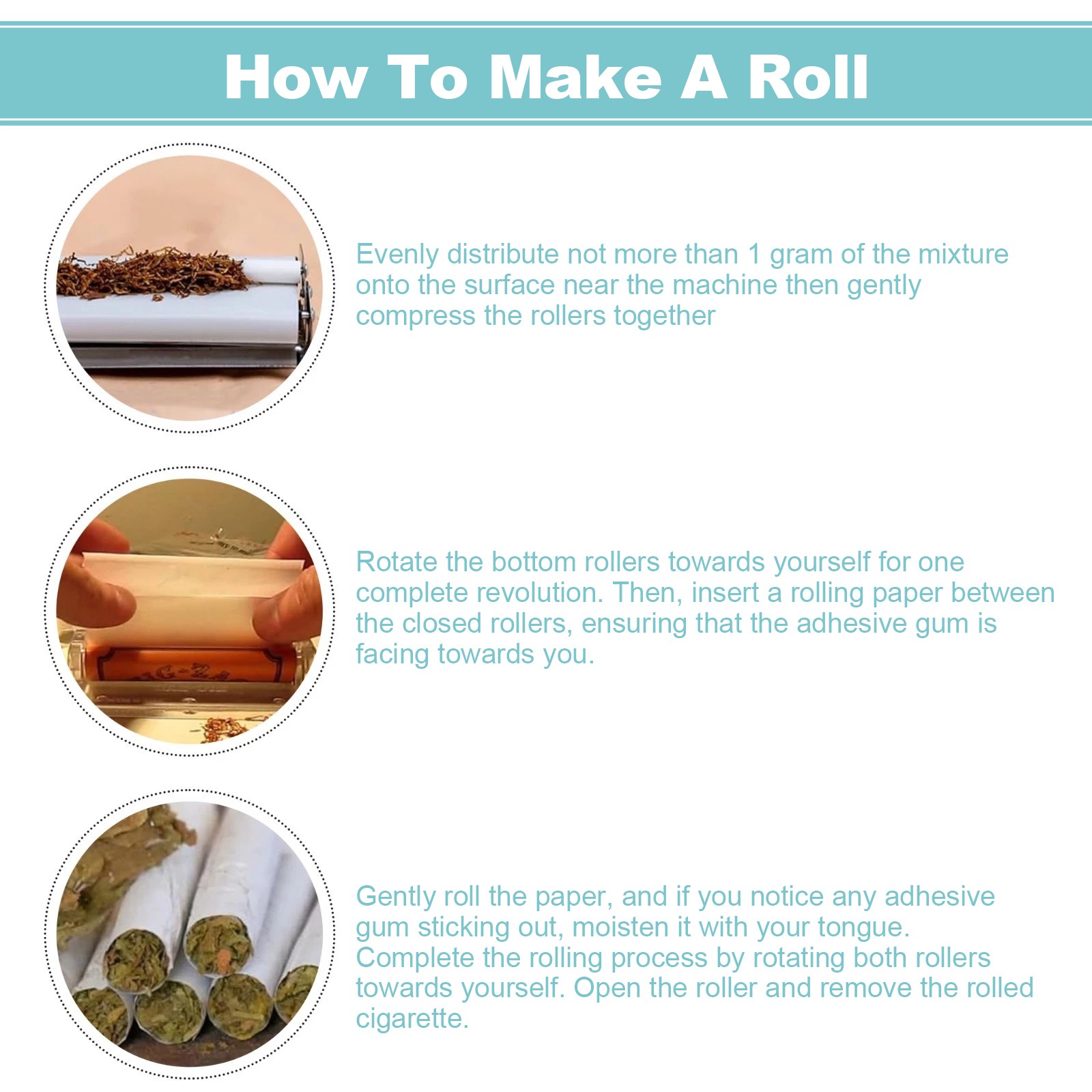 How To Make A Roll

Evenly distribute not more than 1 gram of the mixture onto the surface near the machine then gently compress the rollers together

Rotate the bottom rollers towards yourself for one complete revolution. Then, insert a rolling paper between the closed rollers, ensuring that the adhesive gum is facing towards you.

Gently roll the paper, and if you notice any adhesive gum sticking out, moisten it with your tongue. Complete the rolling process by rotating both rollers towards yourself. Open the roller and remove the rolled cigarette.